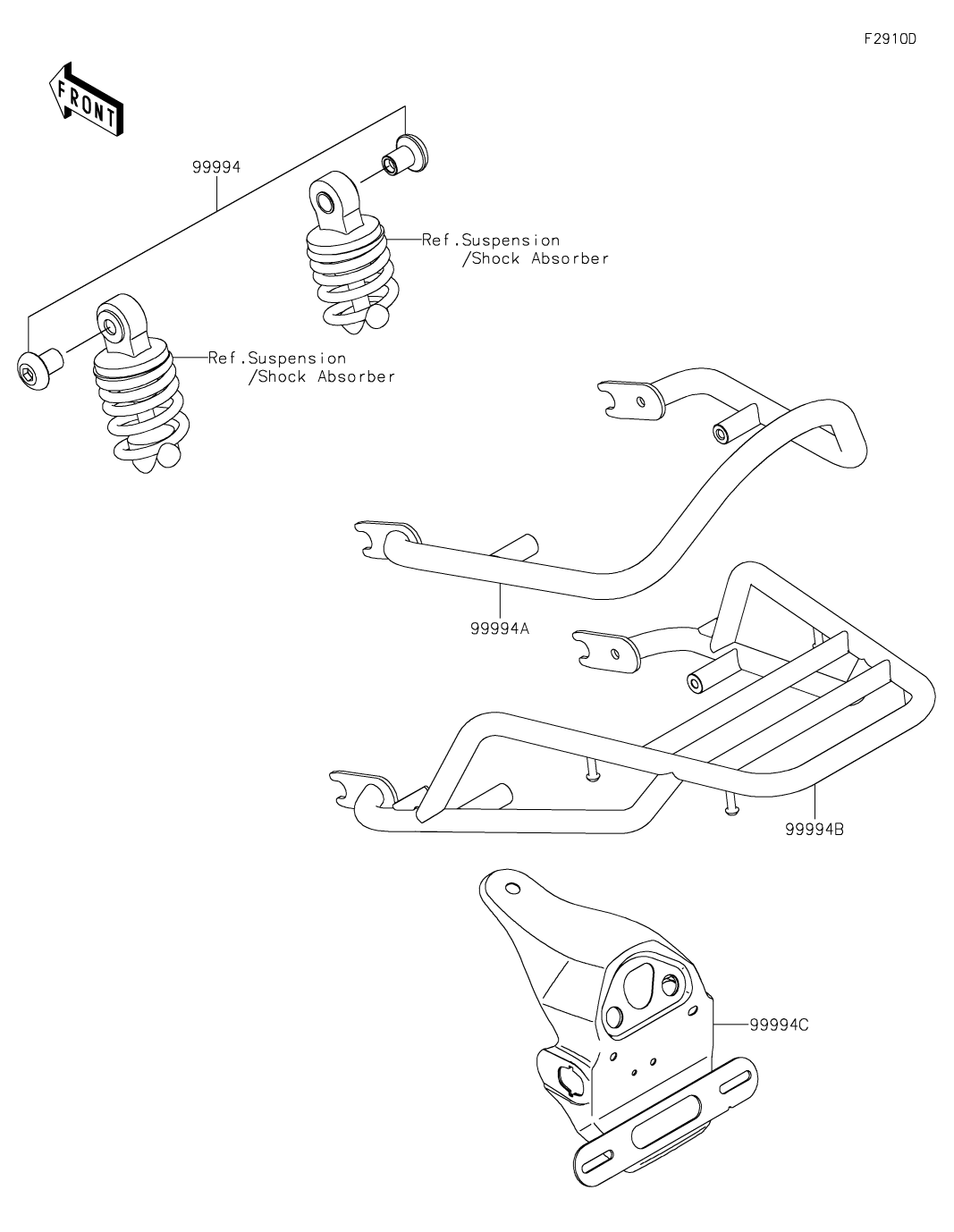 F2910D

FRONT

99994

Ref.Suspension
/Shock Absorber

Ref.Suspension
/Shock Absorber

99994A

99994B

99994C