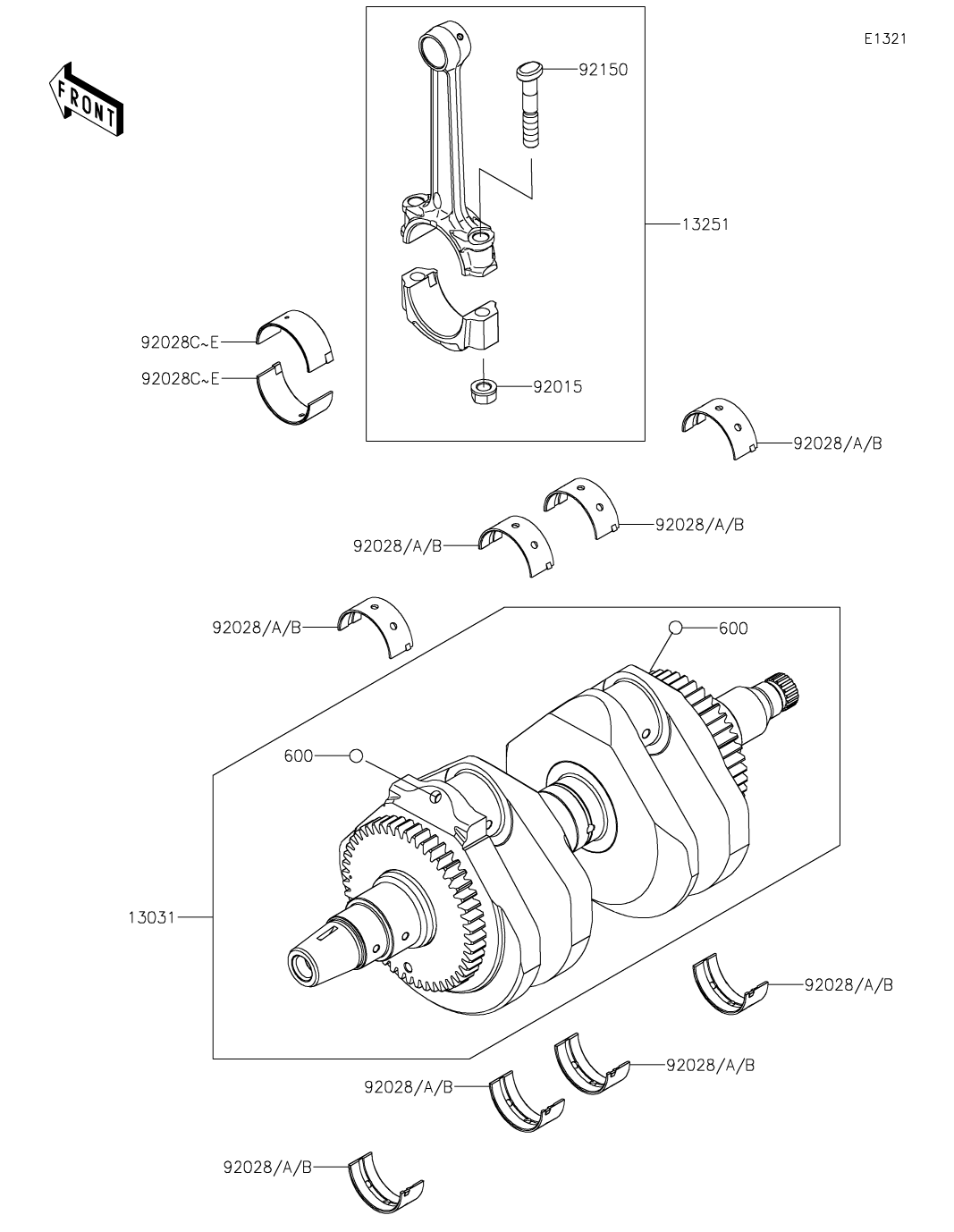 E1321

FRONT

92150

13251

92028C~E

92028C~E

92015

92028/A/B

92028/A/B

92028/A/B

92028/A/B

600

600

13031

92028/A/B

92028/A/B

92028/A/B

92028/A/B