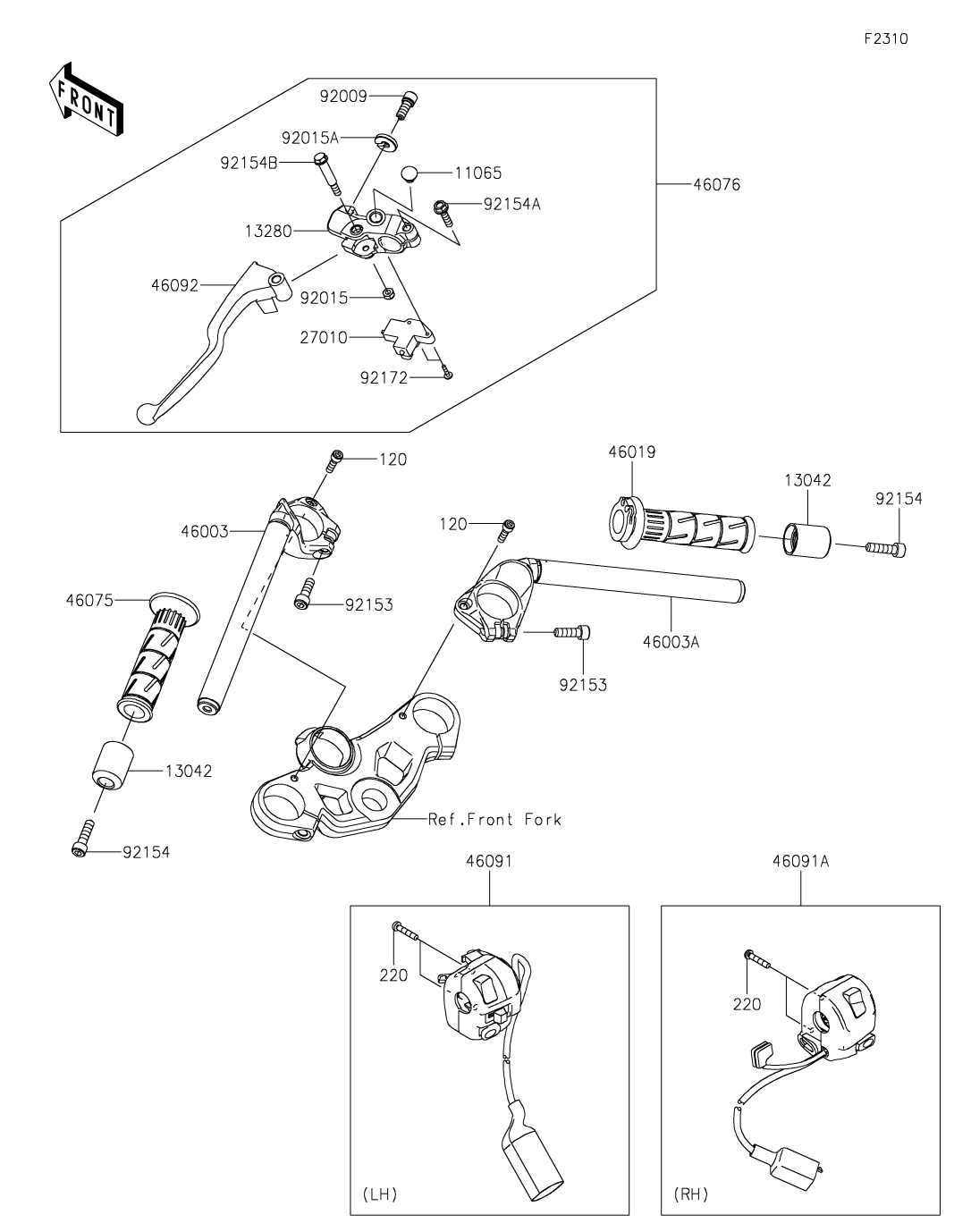 F2310

FRONT

92009
92015A
92154B
11065
92154A
46076
13280
46092
92015
27010
92172

120
46003
92153
46075
13042
92154
120
46019
13042
92154
46003A
92153
Ref.Front Fork

46091
220
(LH)

46091A
220
(RH)