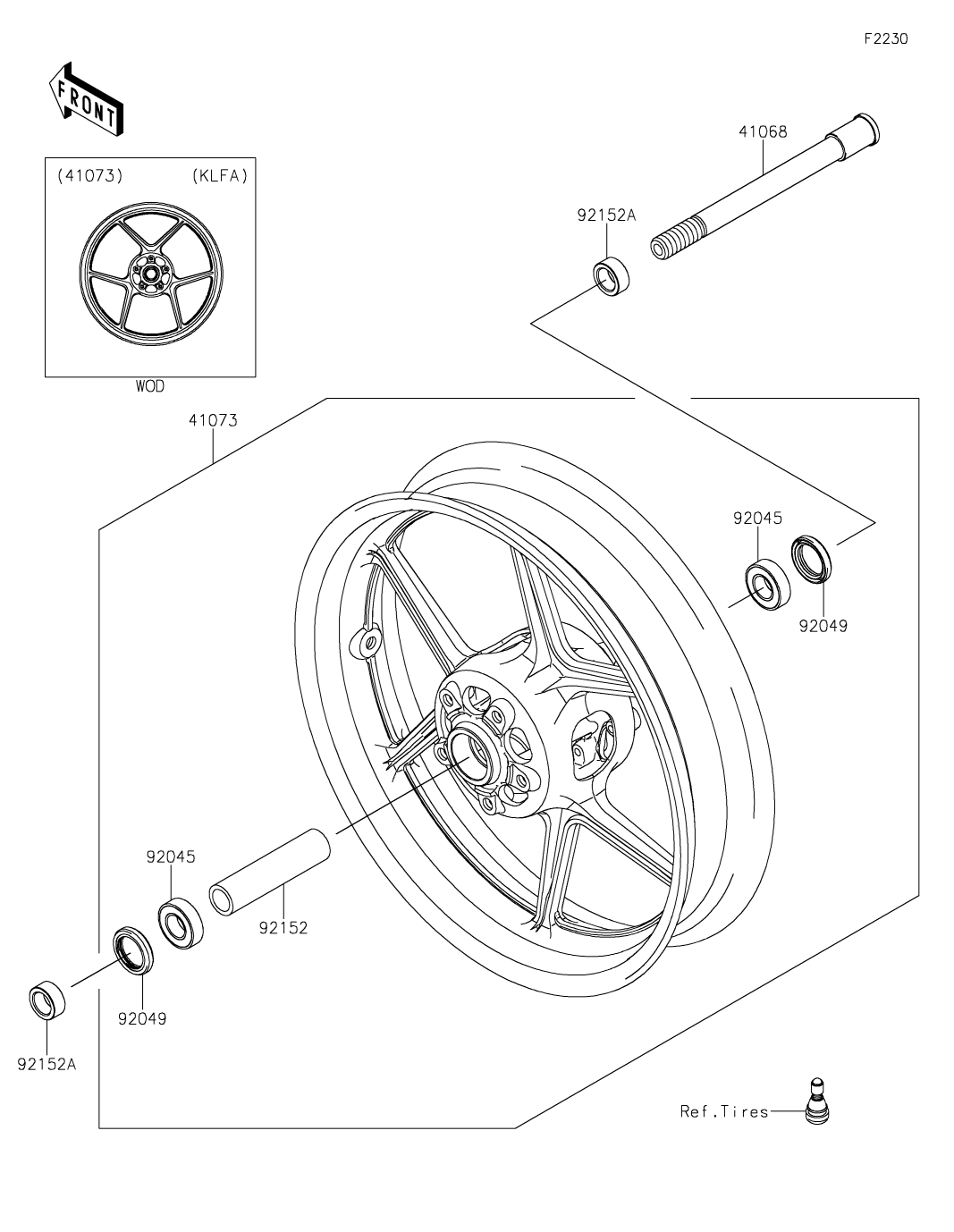 F2230

FRONT

(41073) (KLFA)

WOD

41068

92152A

41073

92045

92049

92045

92152

92049

92152A

Ref.Tires