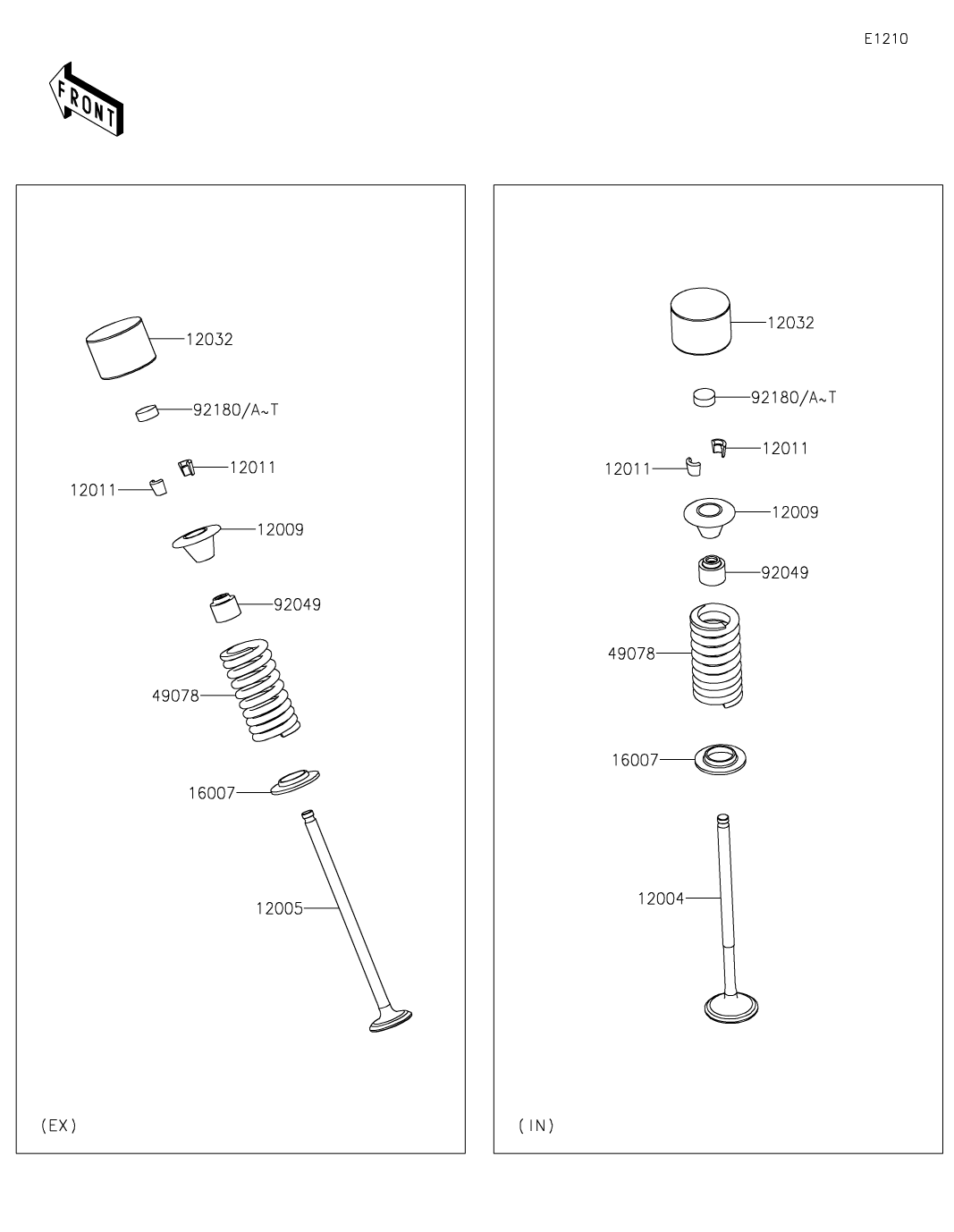 E1210

FRONT

12032
92180/A~T
12011
12011
12009
92049
49078
16007
12005
(EX)

12032
92180/A~T
12011
12011
12009
92049
49078
16007
12004
(IN)