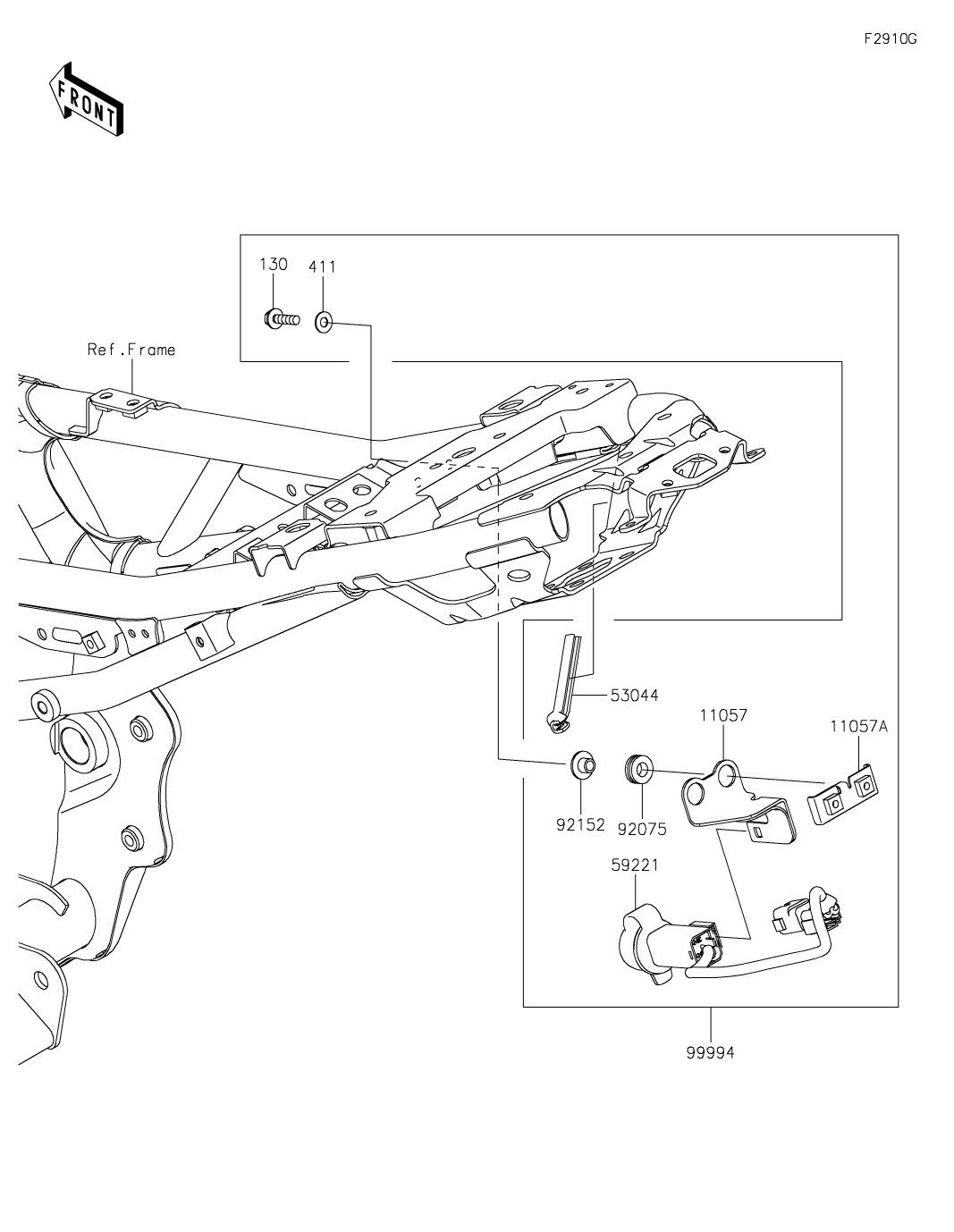 F2910G

FRONT

130
411
Ref.Frame
53044
11057
11057A
92152
92075
59221
99994