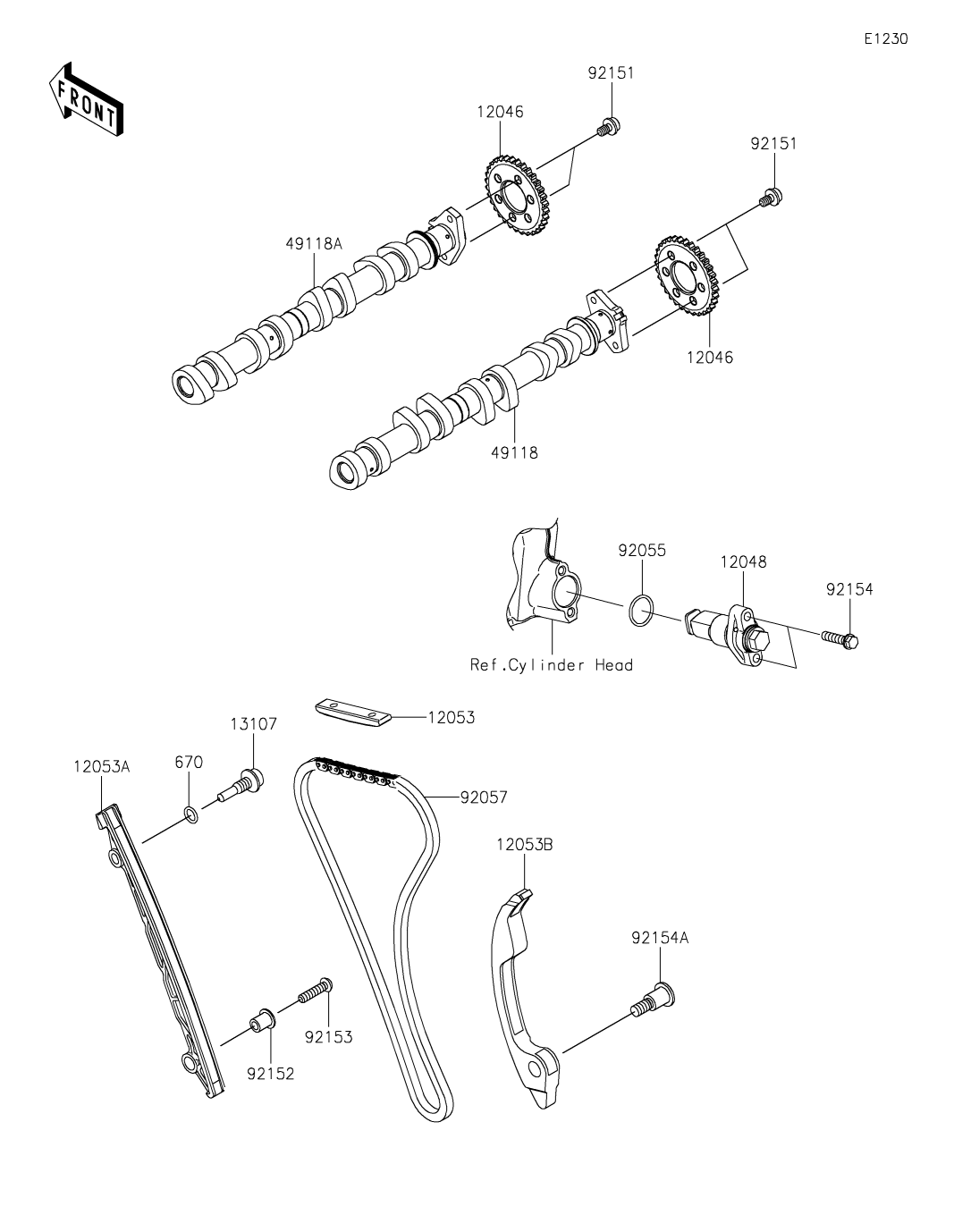 E1230

FRONT

92151

12046

92151

49118A

12046

49118

92055

12048

92154

Ref.Cylinder Head

12053

13107

12053A

670

92057

12053B

92154A

92153

92152