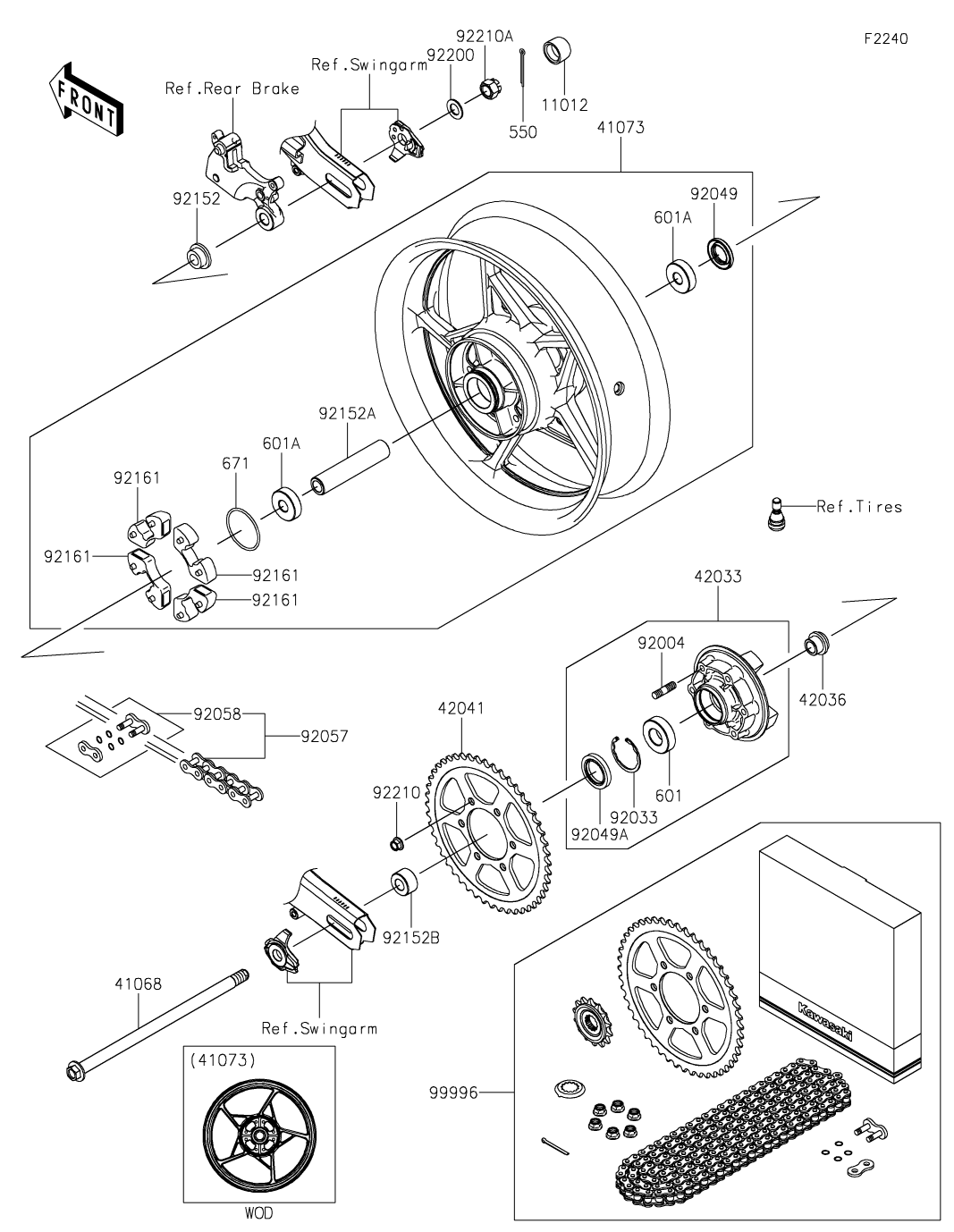 F2240

FRONT

Ref.Rear Brake

Ref.Swingarm

92210A

92200

550

11012

41073

92152

601A

92049

92152A

601A

671

92161

92161

92161

92161

Ref.Tires

42033

92004

42036

92058

92057

42041

92210

601

92033

92049A

92152B

41068

Ref.Swingarm

(41073)

WOD

99996

Kawasaki