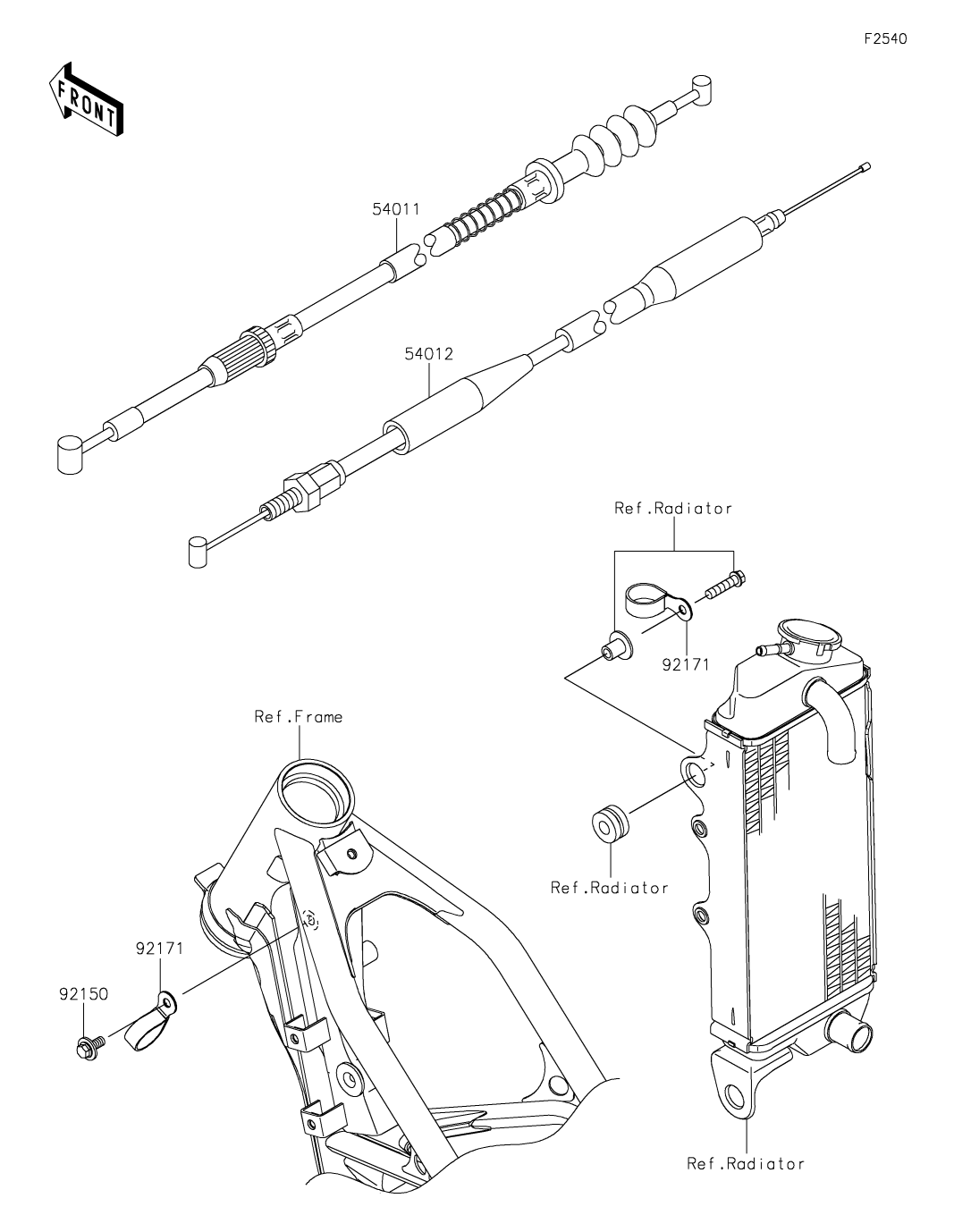 F2540

FRONT

54011

54012

Ref.Radiator

92171

Ref.Frame

Ref.Radiator

92171

92150

Ref.Radiator