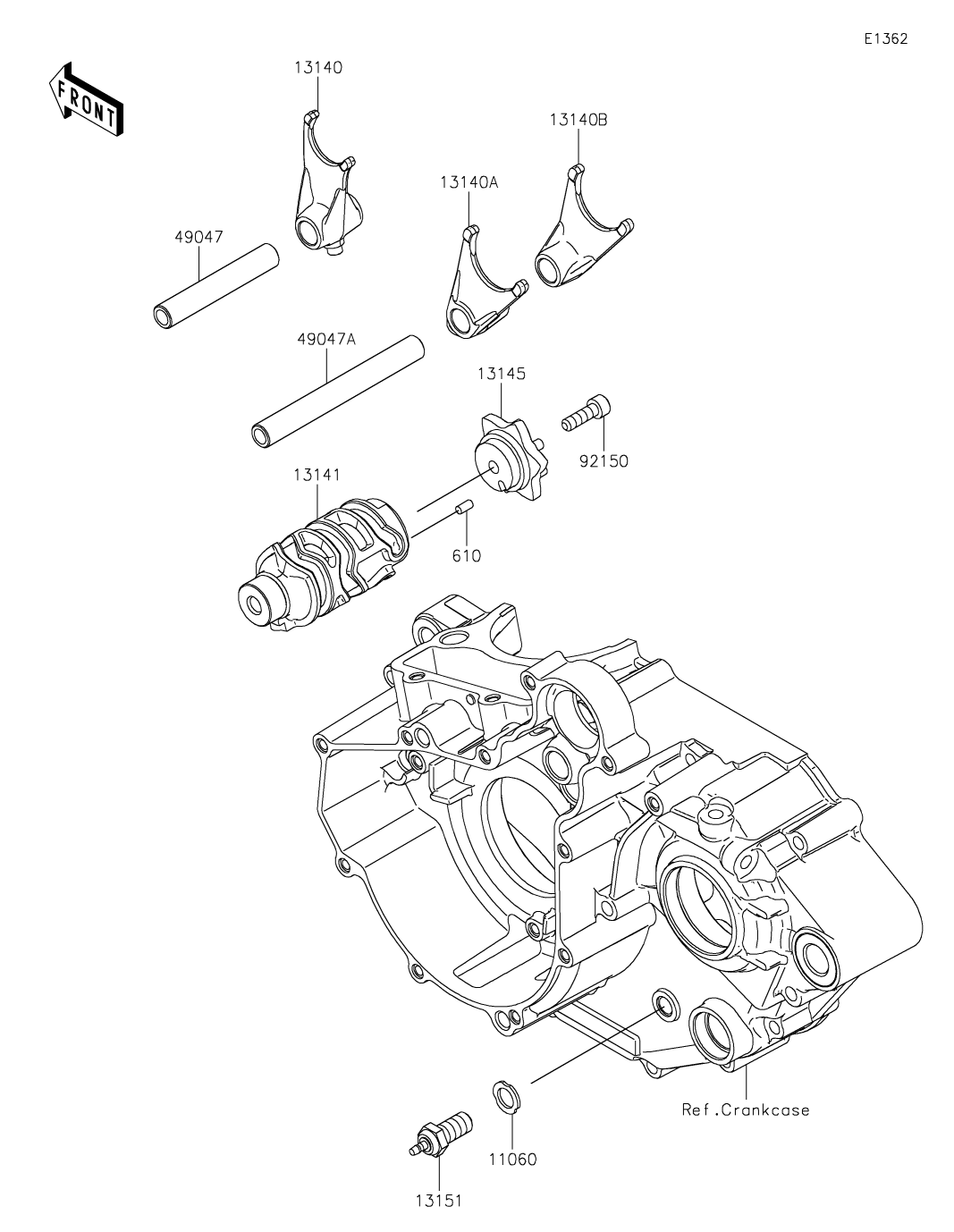 E1362

FRONT

13140

13140B

13140A

49047

49047A

13145

92150

13141

610

Ref.Crankcase

11060

13151