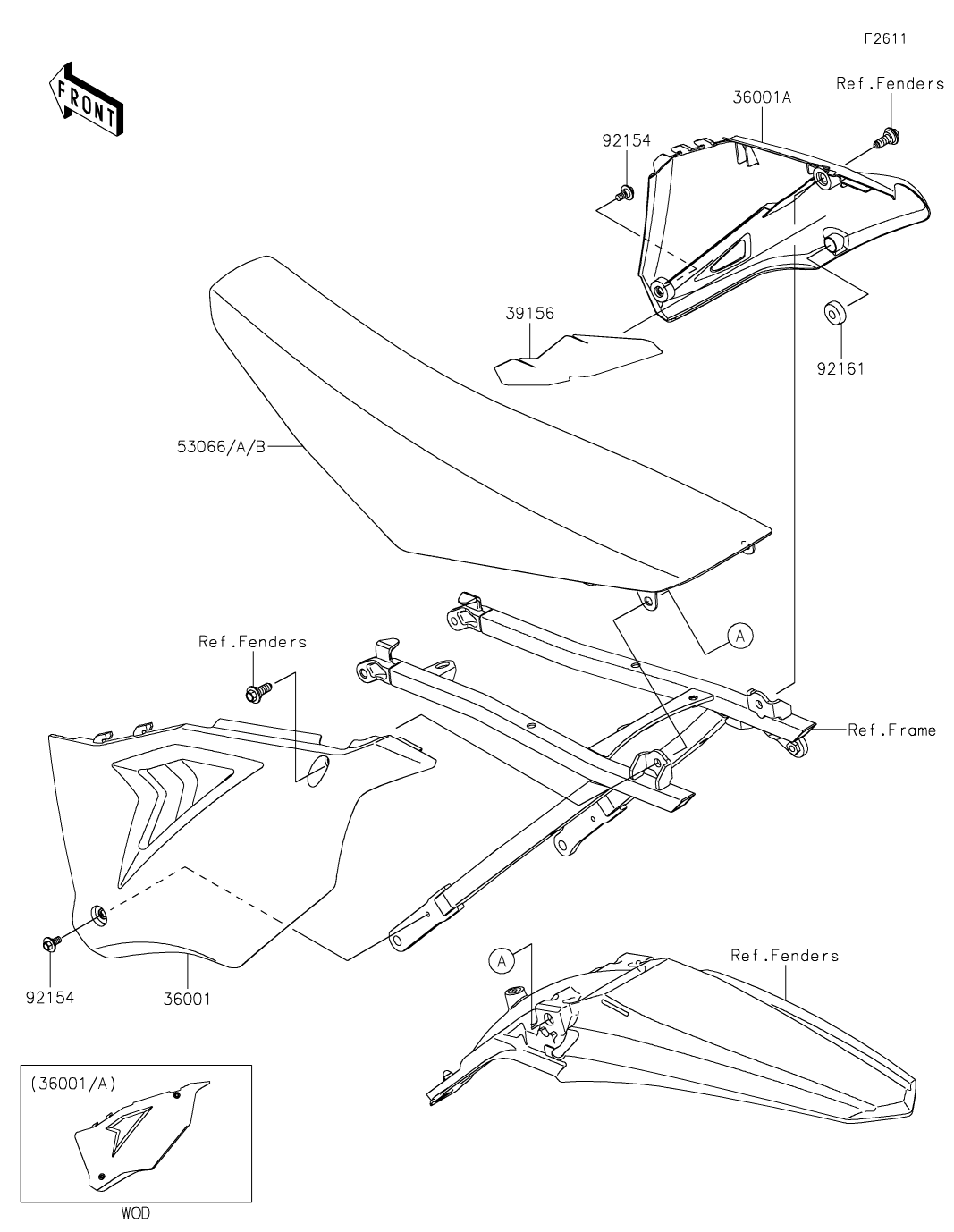 F2611

FRONT

Ref.Fenders

36001A

92154

39156

92161

53066/A/B

A

Ref.Fenders

Ref.Frame

92154

36001

A

Ref.Fenders

(36001/A)

WOD