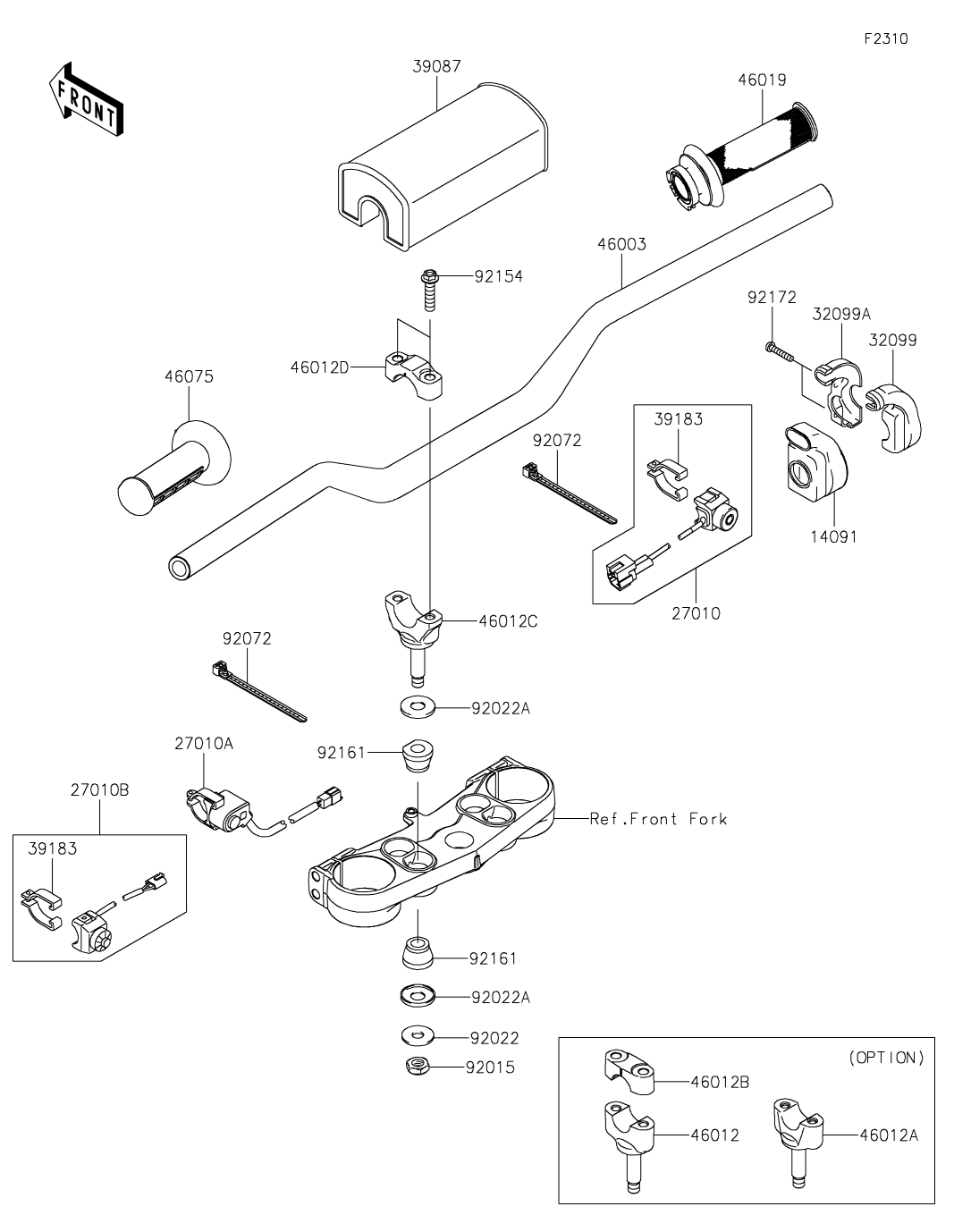 F2310

FRONT

39087

46019

46003

92154

92172

32099A

32099

46012D

46075

39183

92072

14091

27010

46012C

92072

92022A

27010A

92161

27010B

Ref.Front Fork

39183

92161

92022A

92022

92015

(OPTION)

46012B

46012

46012A