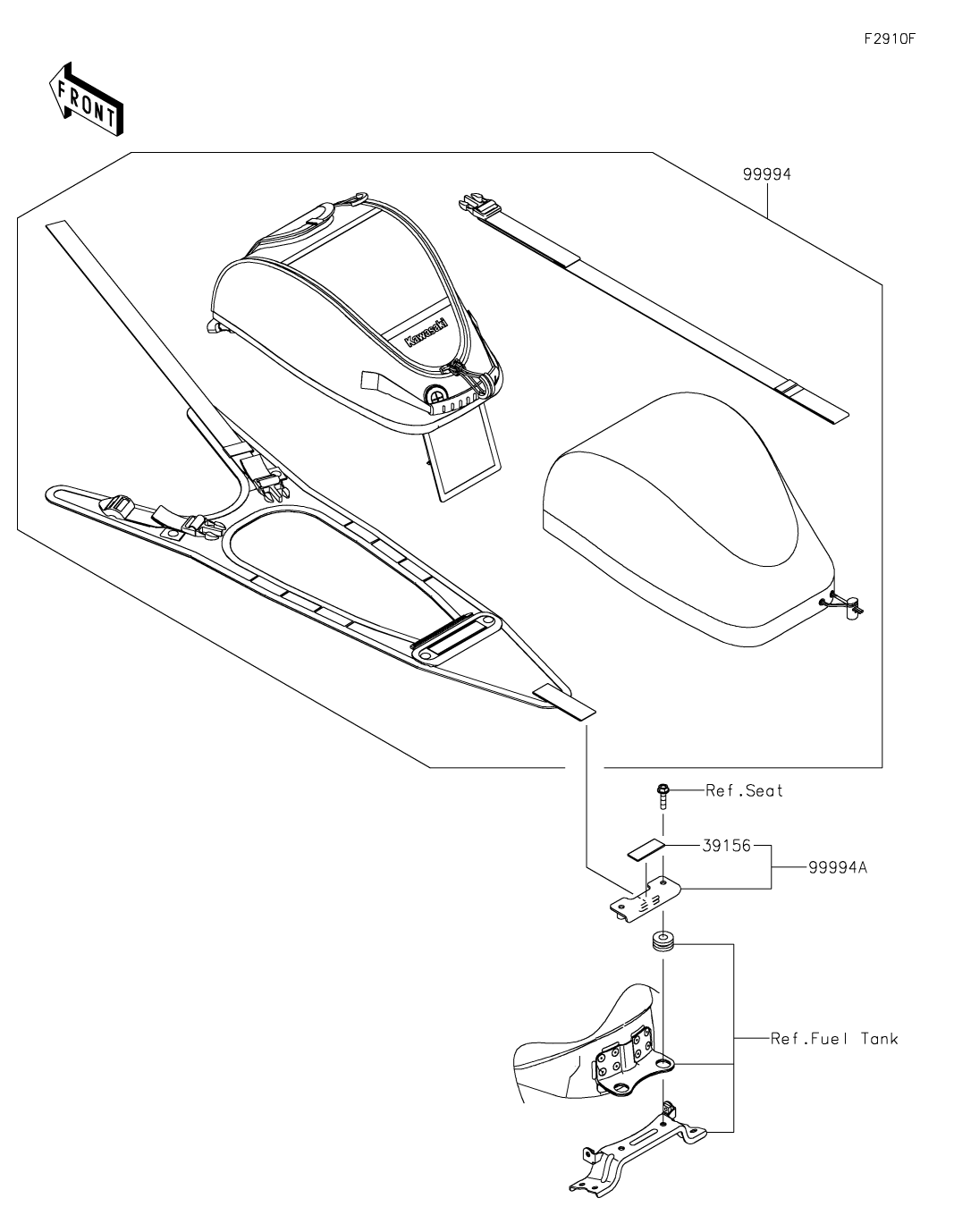 F2910F

FRONT

99994

Kawasaki

Ref.Seat

39156

99994A

Ref.Fuel Tank