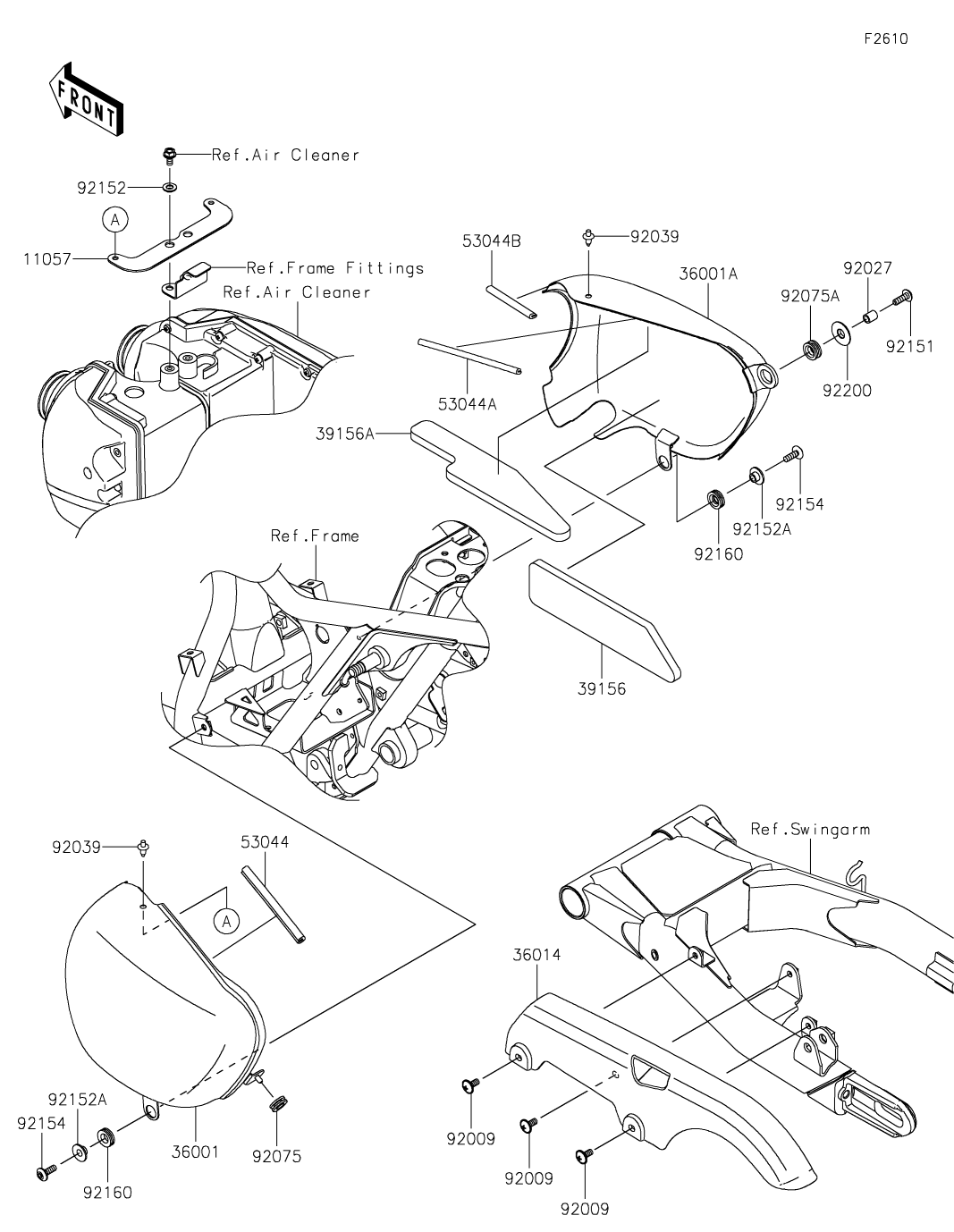 F2610

FRONT

Ref.Air Cleaner
92152
A
11057
Ref.Frame Fittings
Ref.Air Cleaner

53044B
92039
36001A
92027
92075A
92151
92200
53044A
39156A
92154
92152A
92160

Ref.Frame
39156

92039
53044
A
Ref.Swingarm
36014
92152A
92154
36001
92075
92160
92009
92009
92009