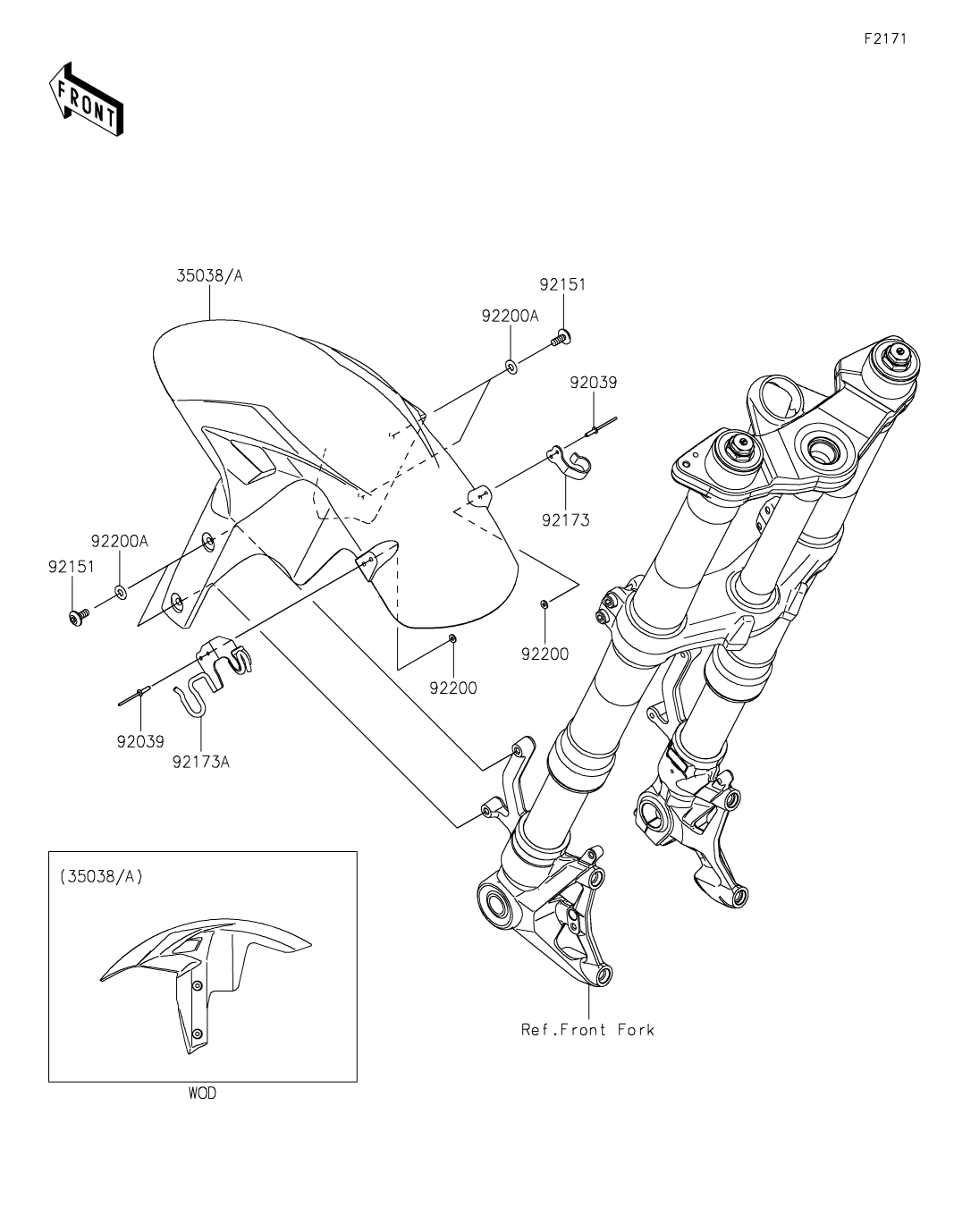 F2171

FRONT

35038/A

92151

92200A

92039

92173

92200A

92151

92200

92200

92039

92173A

(35038/A)

WOD

Ref.Front Fork