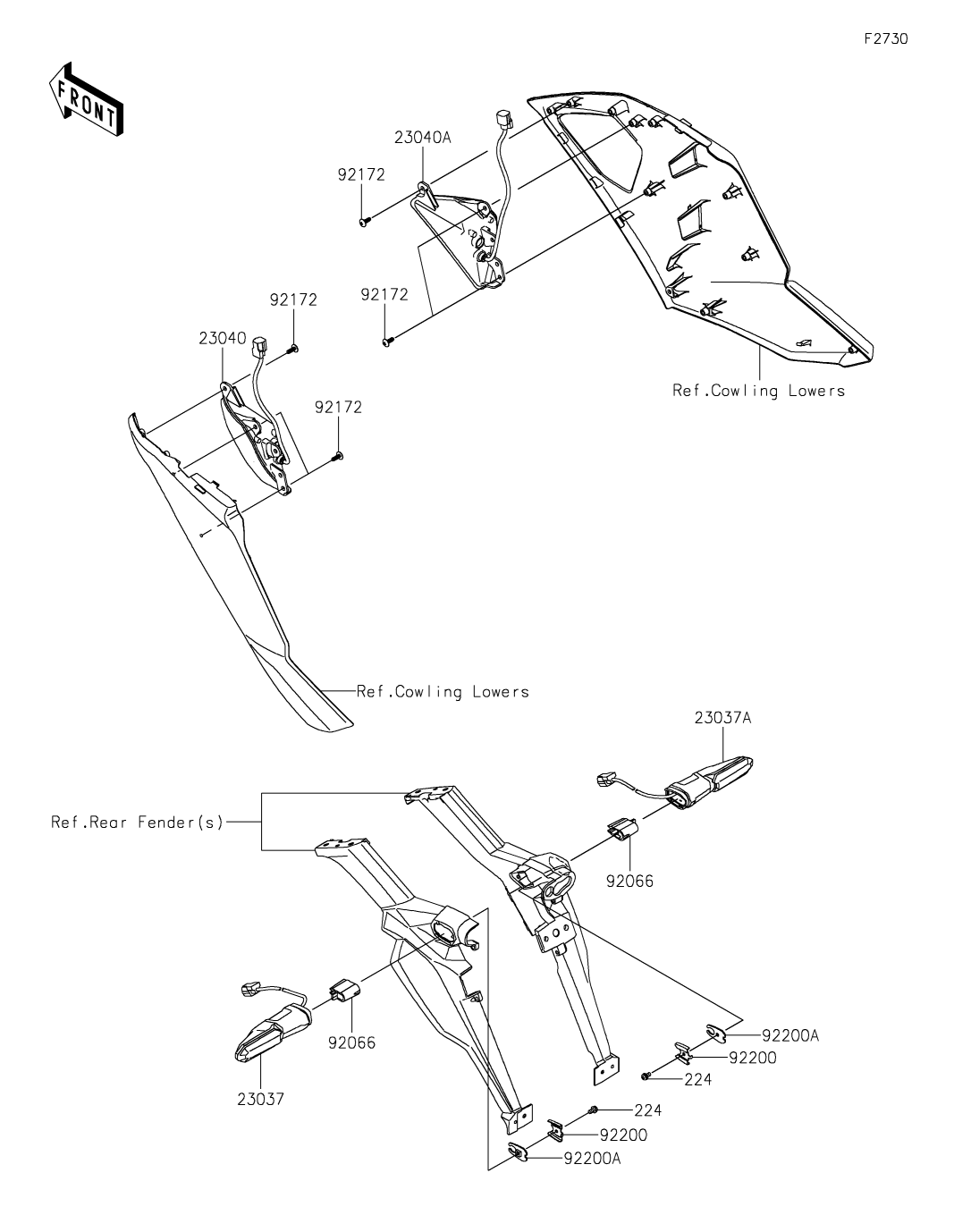 F2730

FRONT

23040A

92172

92172

92172

23040

92172

Ref.Cowling Lowers

Ref.Cowling Lowers

23037A

Ref.Rear Fender(s)

92066

92066

23037

92200A

92200

224

224

92200

92200A