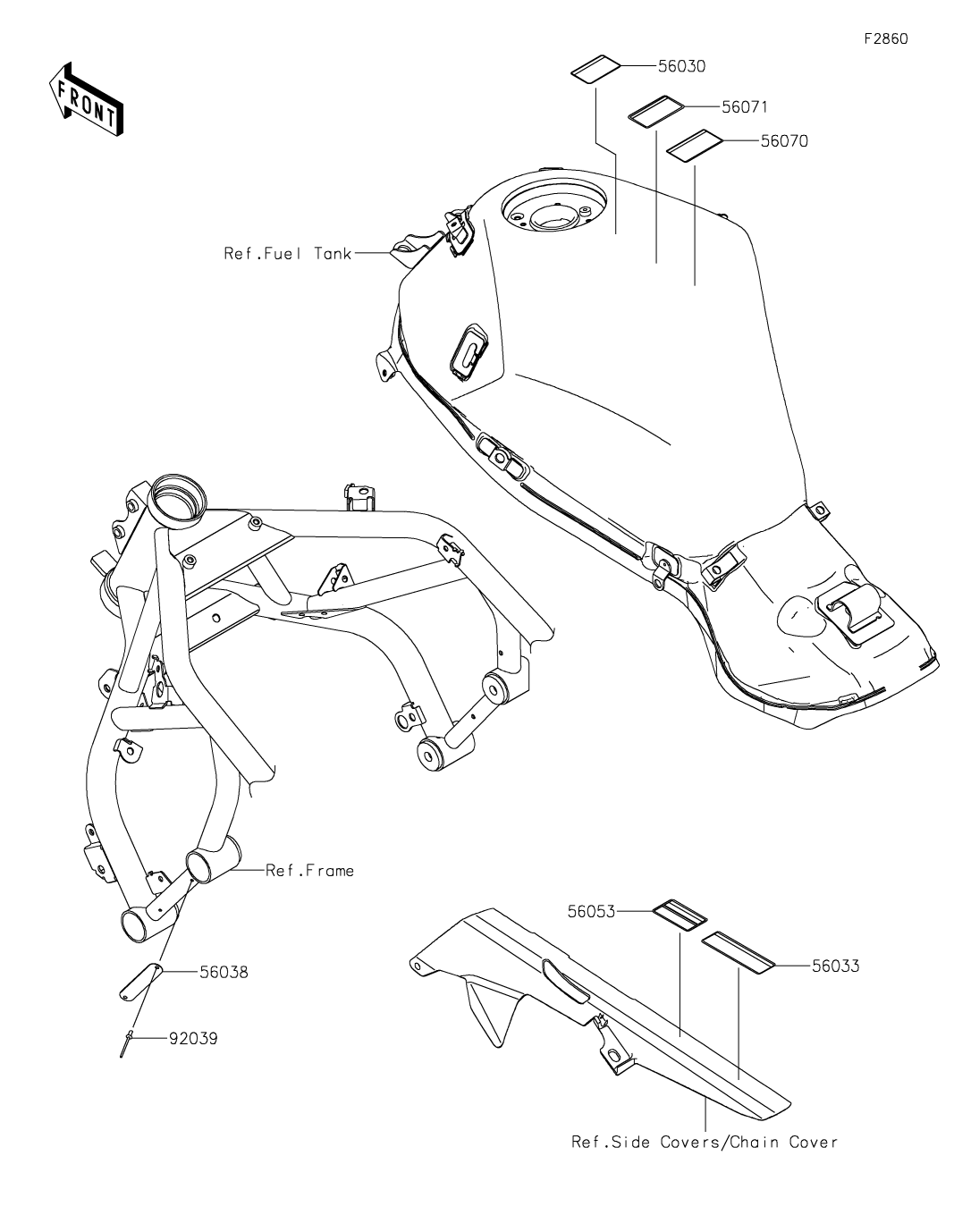 F2860

FRONT

56030
56071
56070
Ref.Fuel Tank

Ref.Frame
56038
92039

56053
56033
Ref.Side Covers/Chain Cover