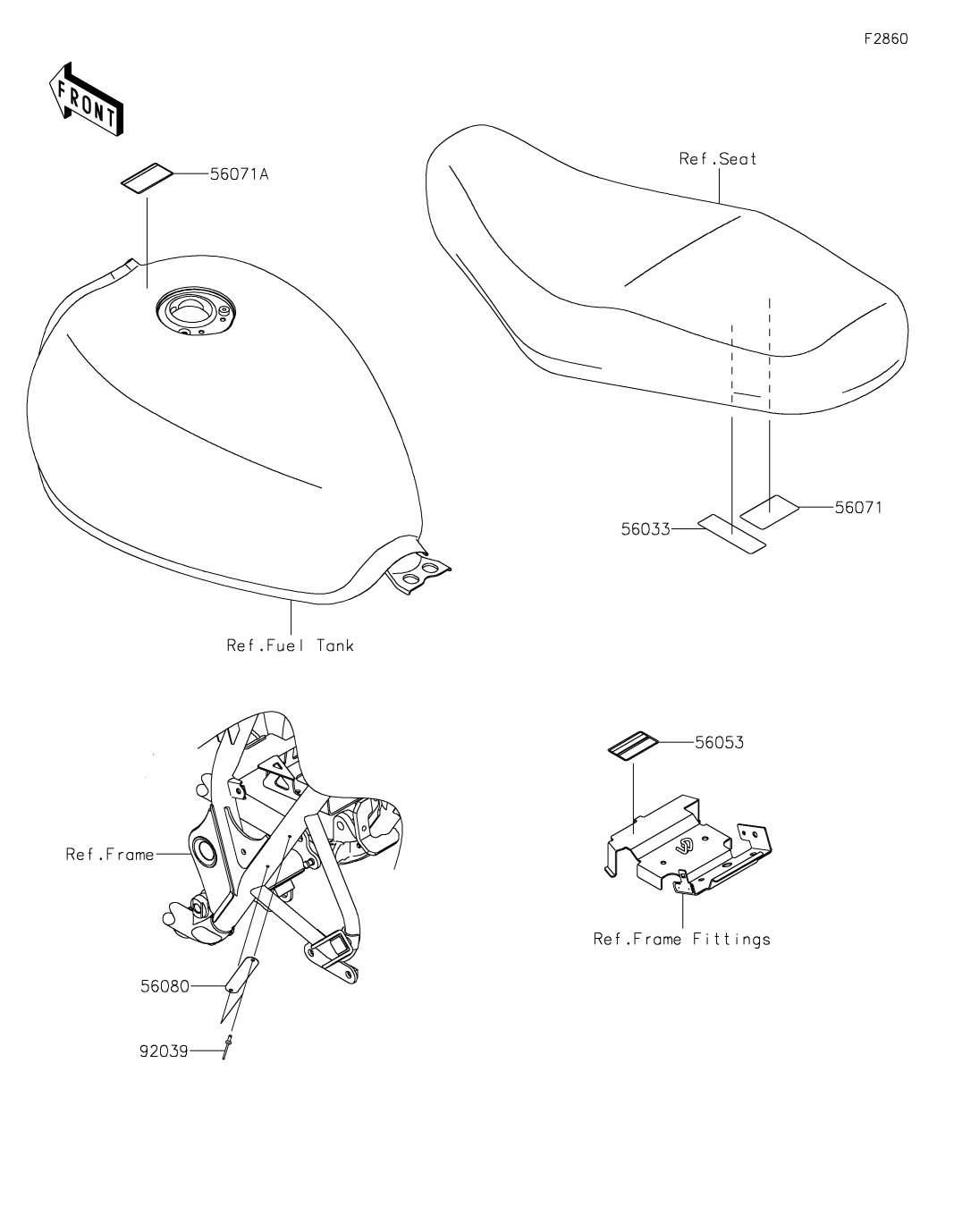 F2860

FRONT

56071A

Ref.Seat

56071

56033

Ref.Fuel Tank

56053

Ref.Frame

Ref.Frame Fittings

56080

92039