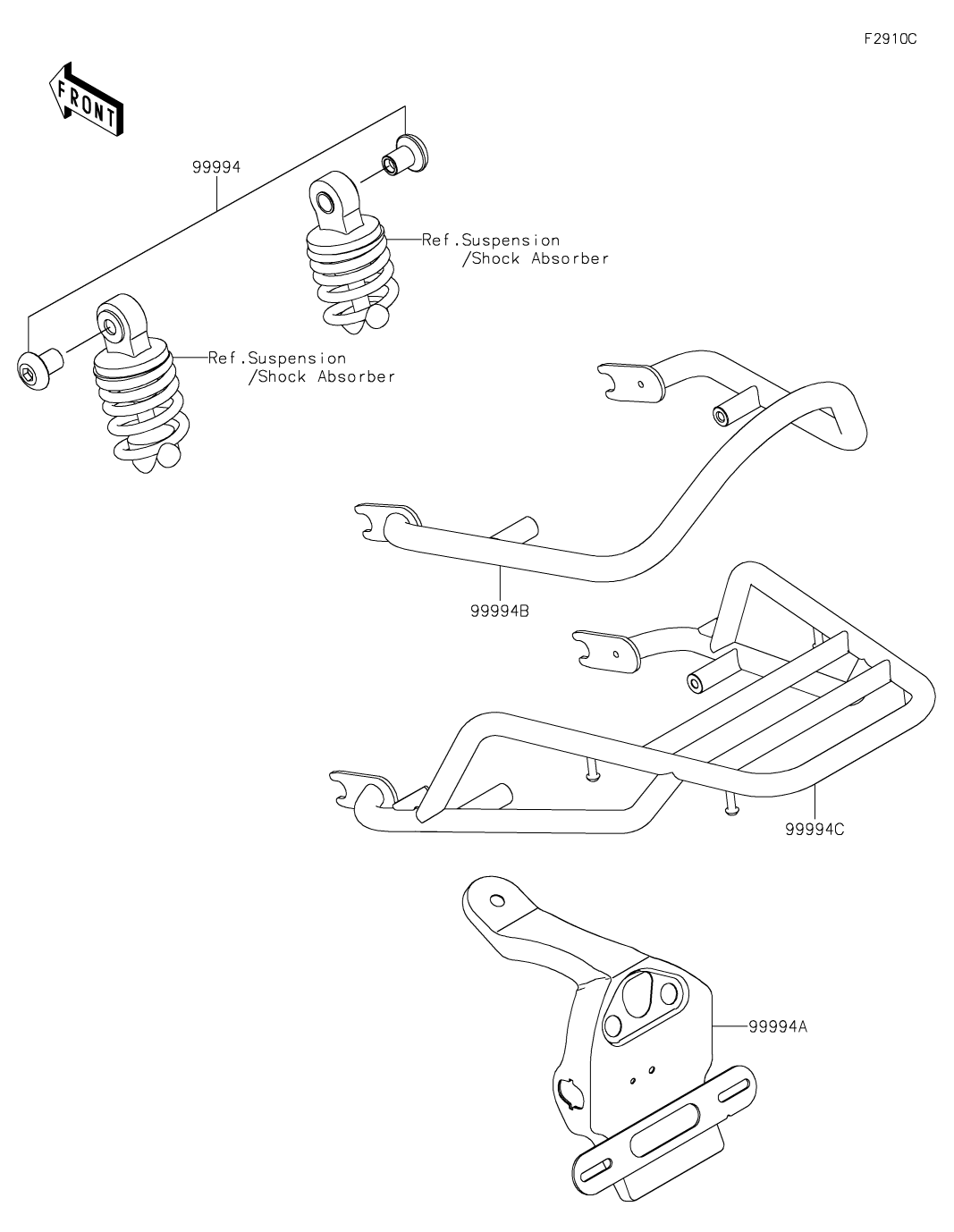 F2910C

FRONT

99994

Ref.Suspension
/Shock Absorber

Ref.Suspension
/Shock Absorber

99994B

99994C

99994A