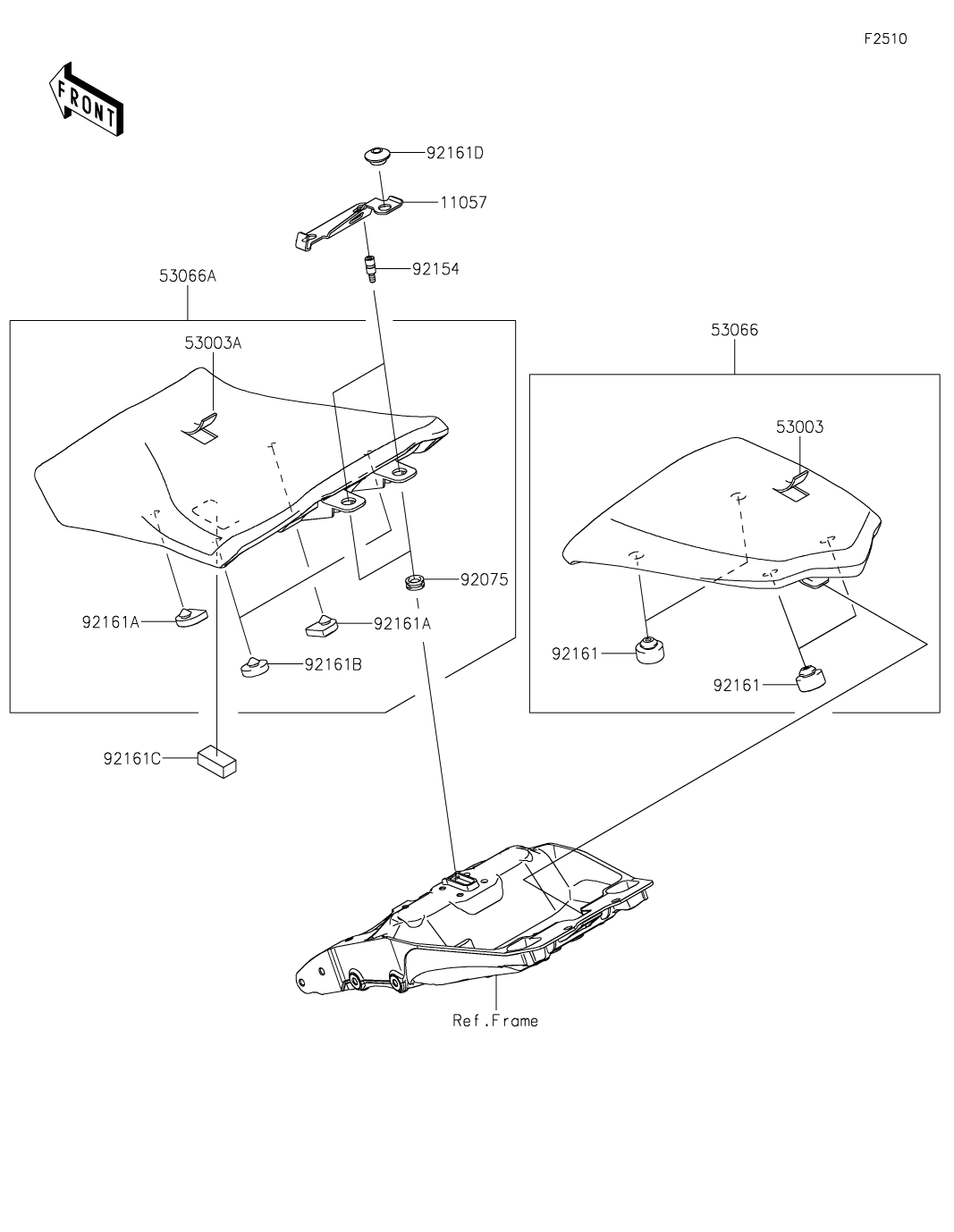 F2510

FRONT

92161D
11057
92154
53066A
53003A
92075
92161A
92161A
92161B
92161C
53066
53003
92161
92161
Ref.Frame