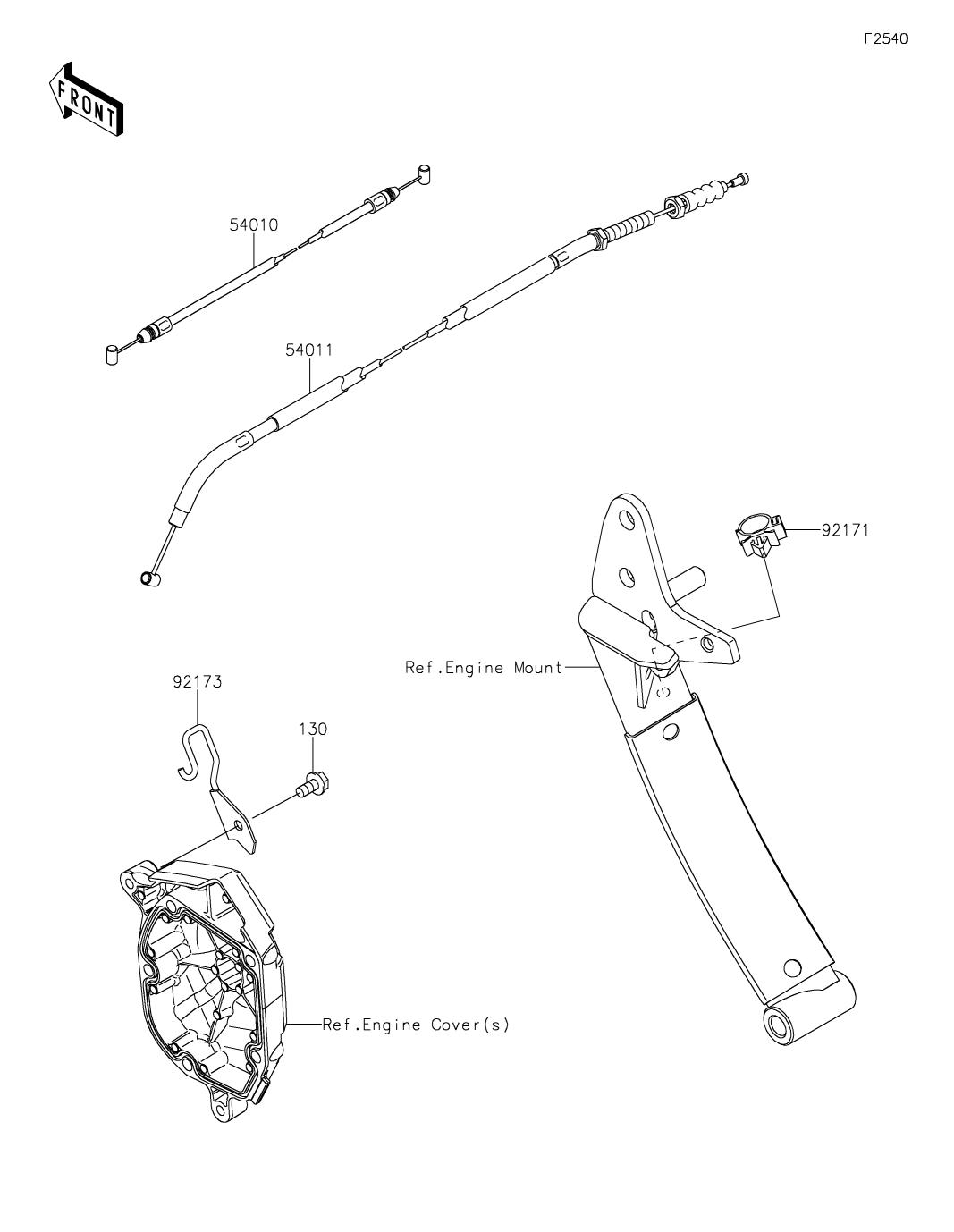 F2540

FRONT

54010

54011

92171

Ref.Engine Mount

92173

130

Ref.Engine Cover(s)