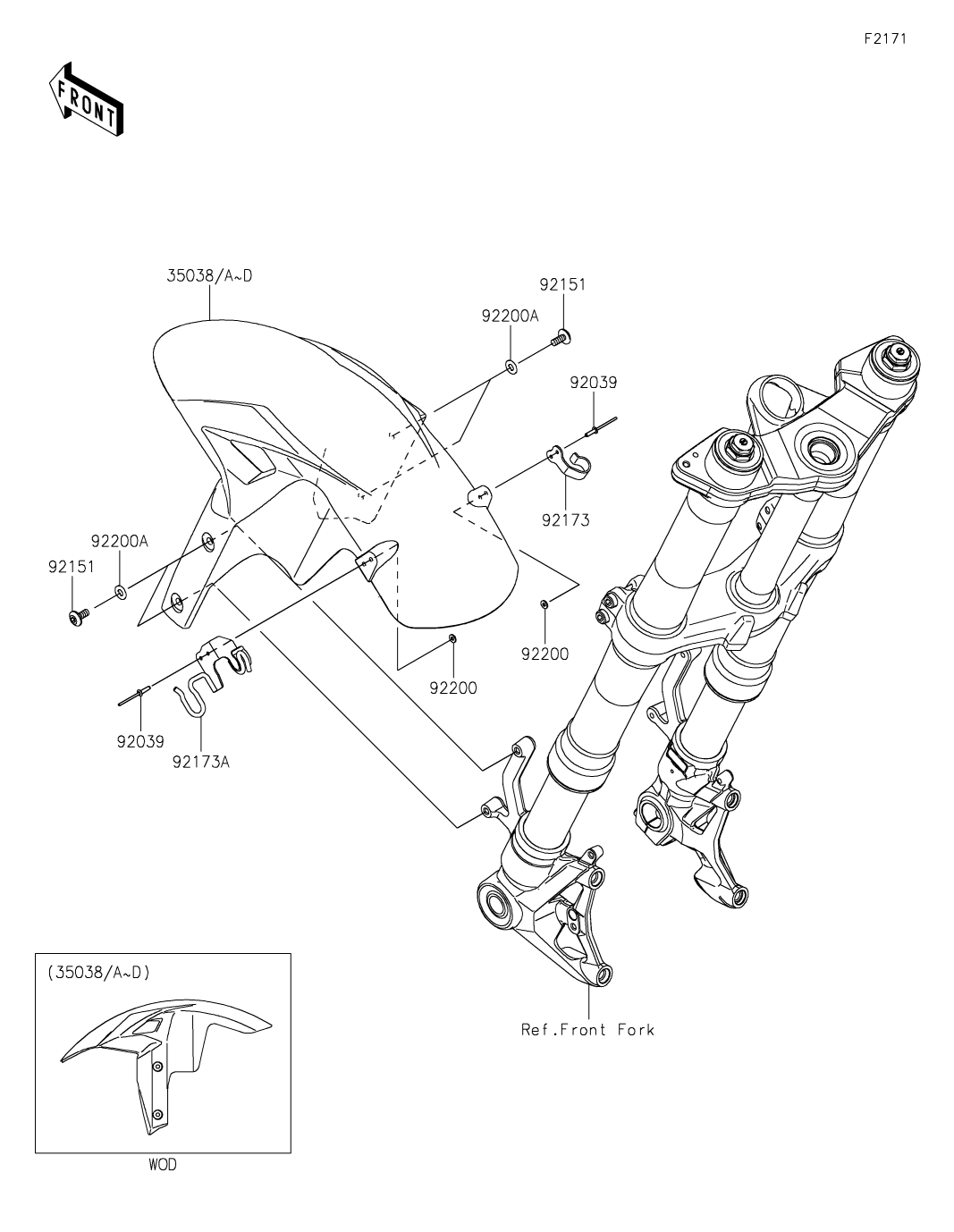 F2171

FRONT

35038/A~D

92151

92200A

92039

92173

92200A

92151

92200

92200

92039

92173A

Ref.Front Fork

(35038/A~D)

WOD