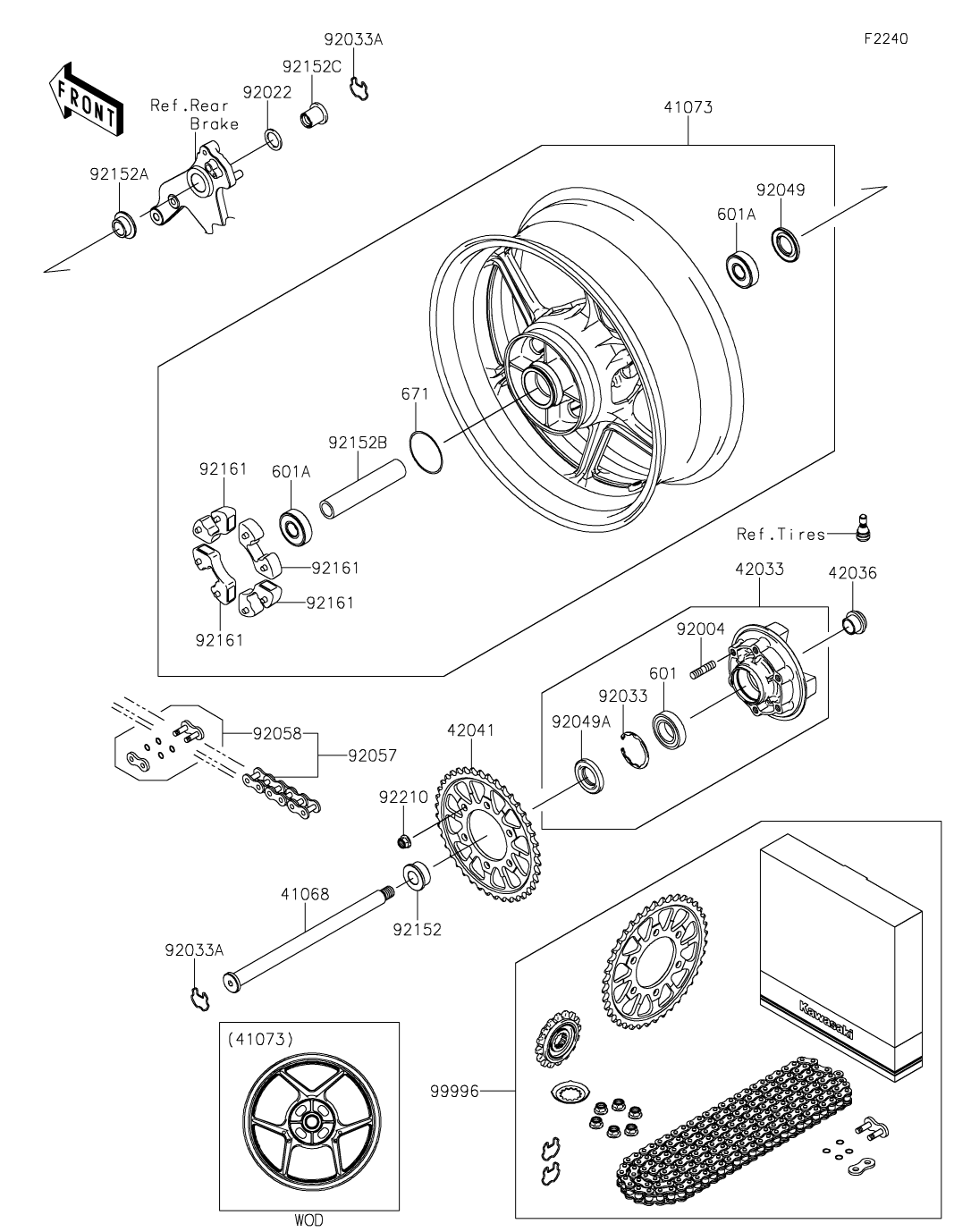 F2240

FRONT

92033A
92152C
92022
Ref.Rear Brake
92152A
41073
92049
601A
671
92152B
601A
92161
92161
92161
92161
Ref.Tires
42033
42036
92004
601
92033
92049A
42041
92058
92057
92210
41068
92152
92033A
(41073)
WOD
99996
Kawasaki