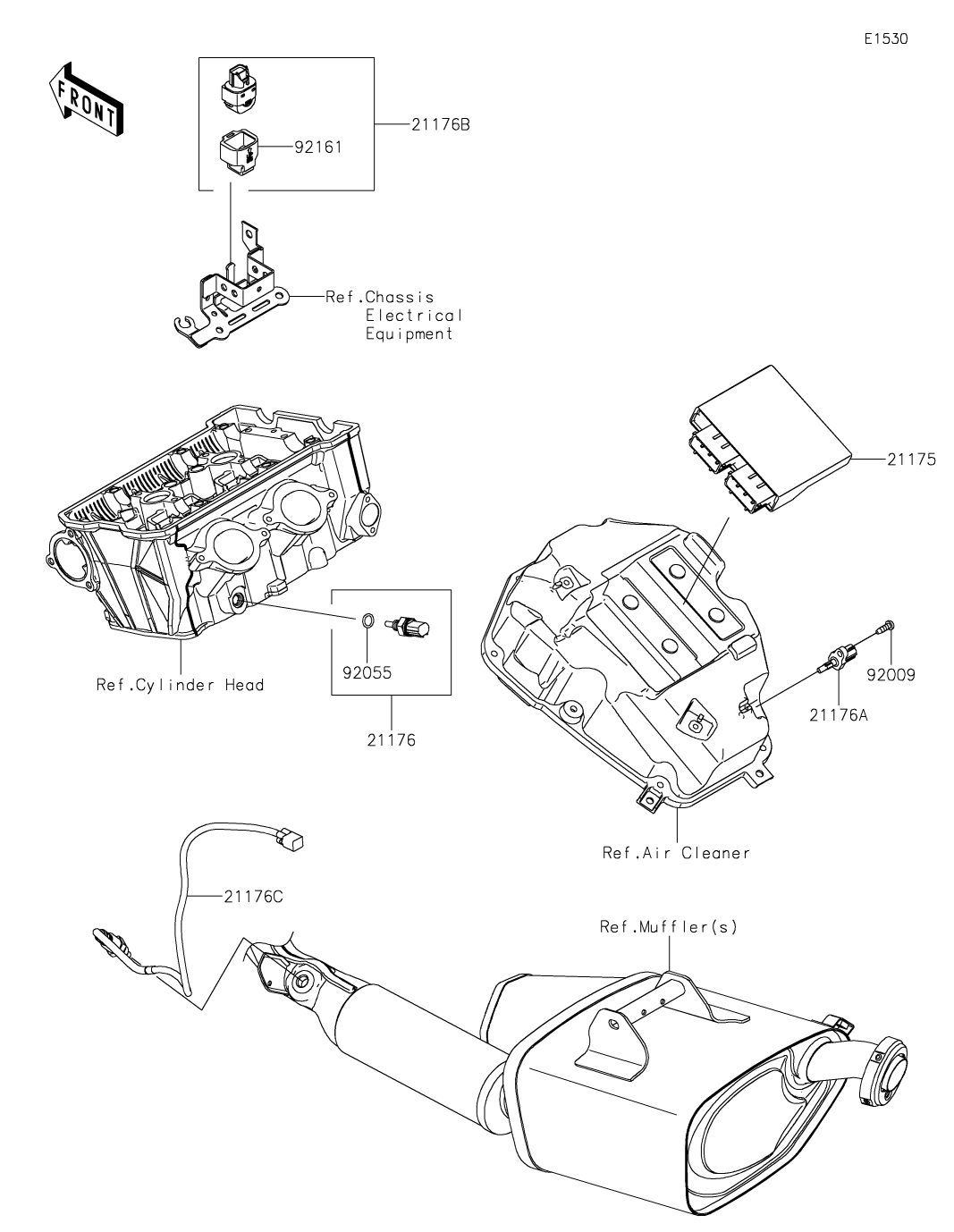 E1530

FRONT

21176B

92161

Ref.Chassis Electrical Equipment

21175

Ref.Cylinder Head

92055

21176

92009

21176A

Ref.Air Cleaner

21176C

Ref.Muffler(s)