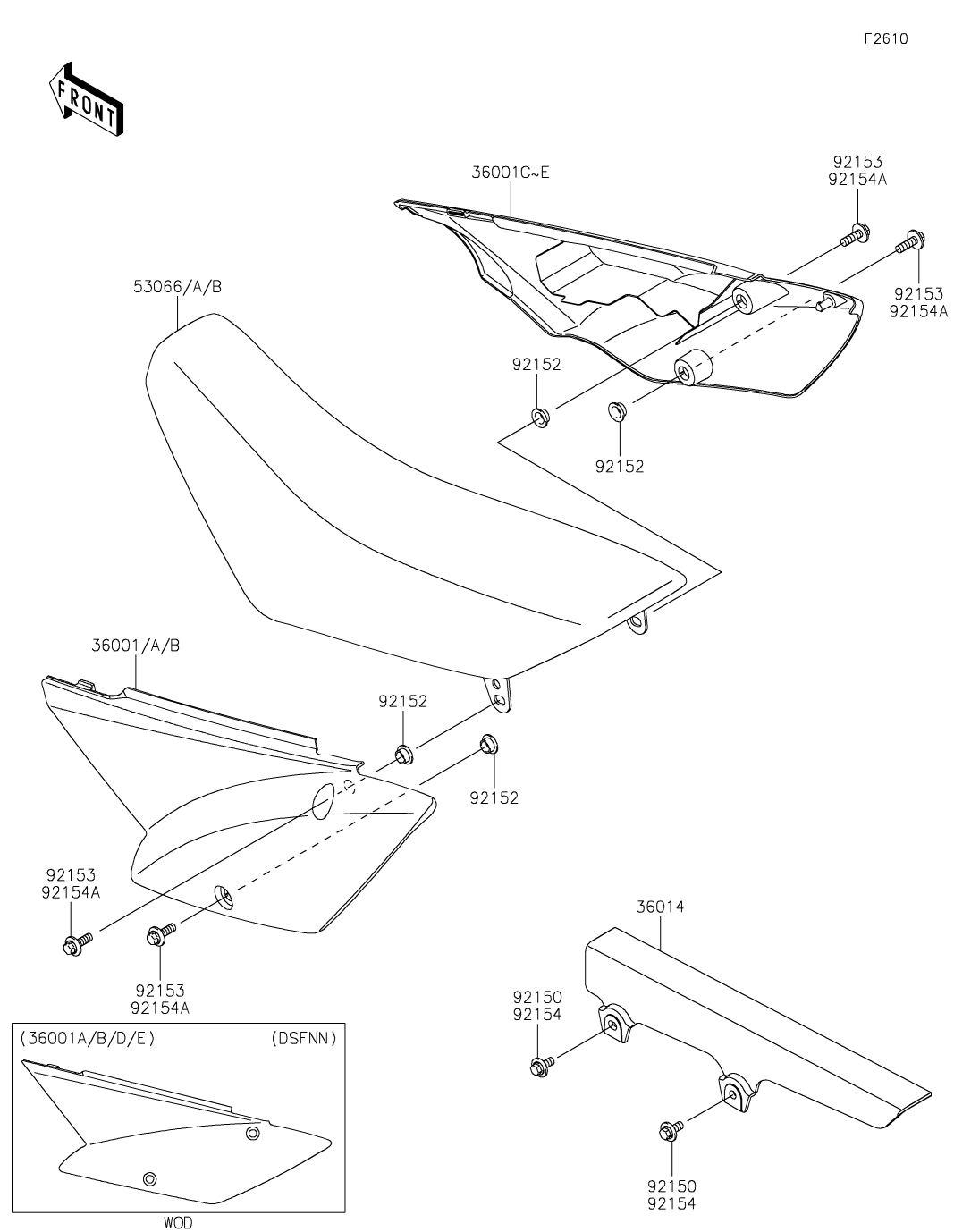 F2610

FRONT

36001C~E

92153
92154A

92153
92154A

53066/A/B

92152

92152

36001/A/B

92152

92152

92153
92154A

92153
92154A

36014

92150
92154

92150
92154

(36001A/B/D/E)

(DSFNN)

WOD