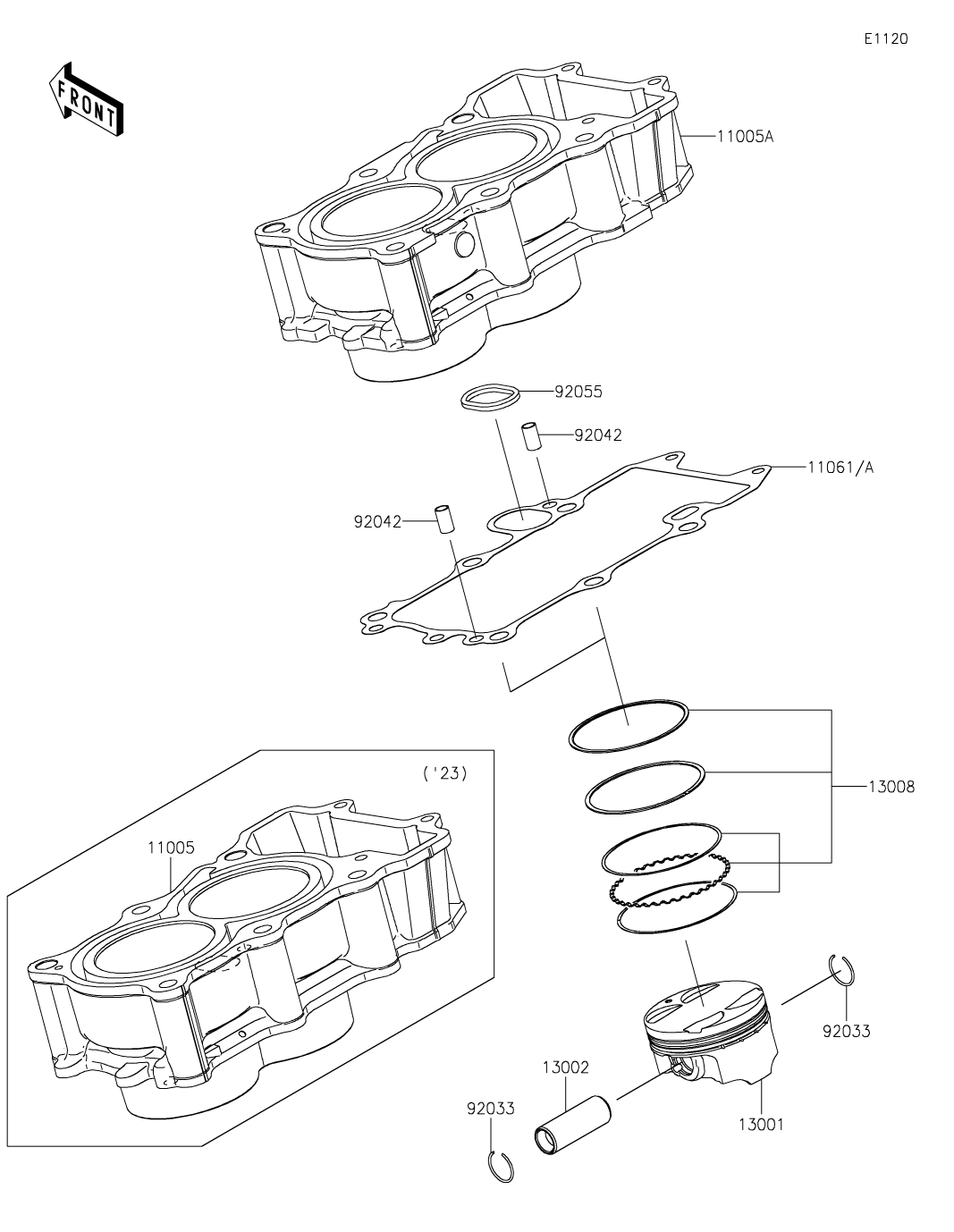 E1120

FRONT

11005A

92055

92042

11061/A

92042

('23)

11005

13008

92033

13002

92033

13001