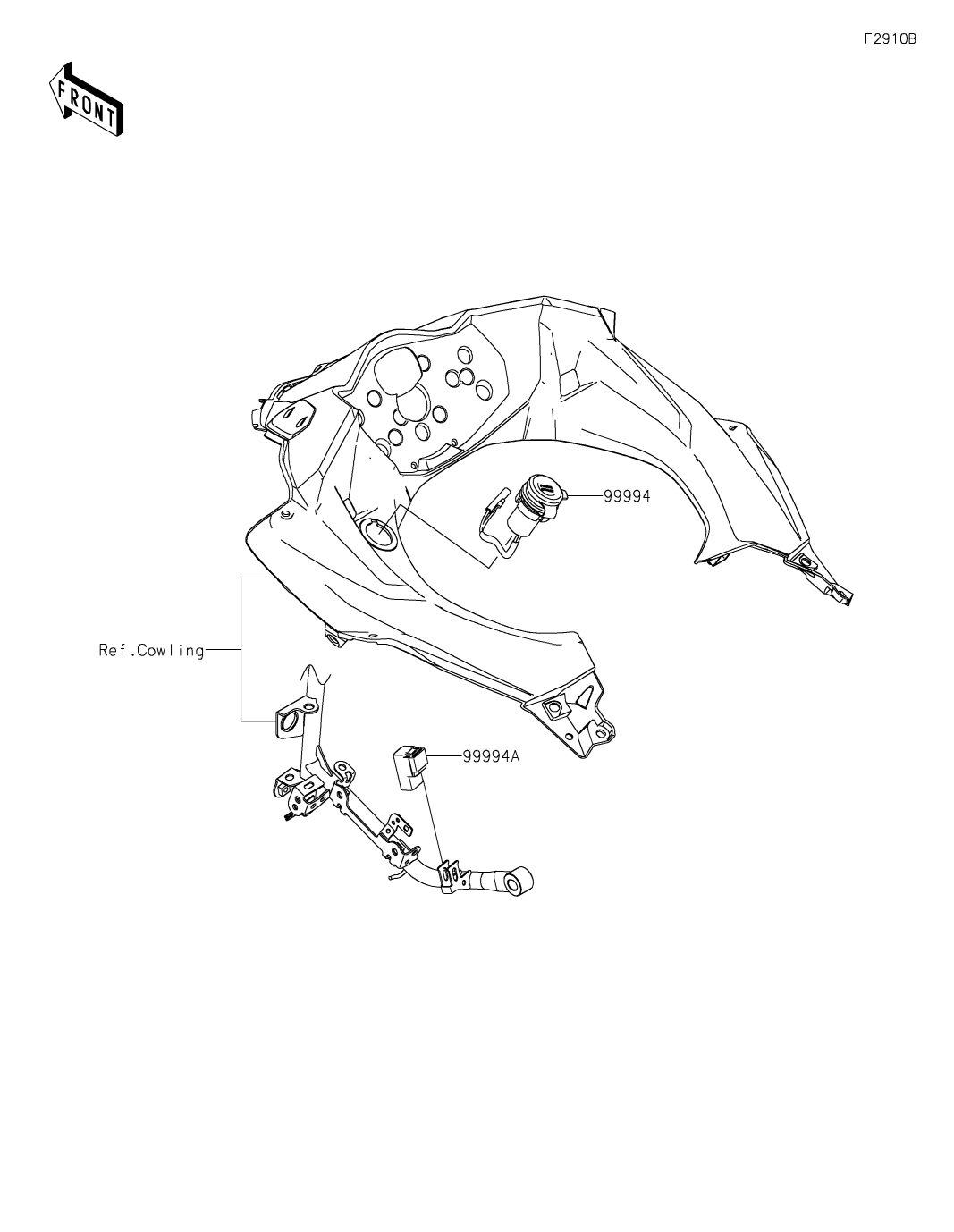 F2910B

FRONT

99994

Ref.Cowling

99994A