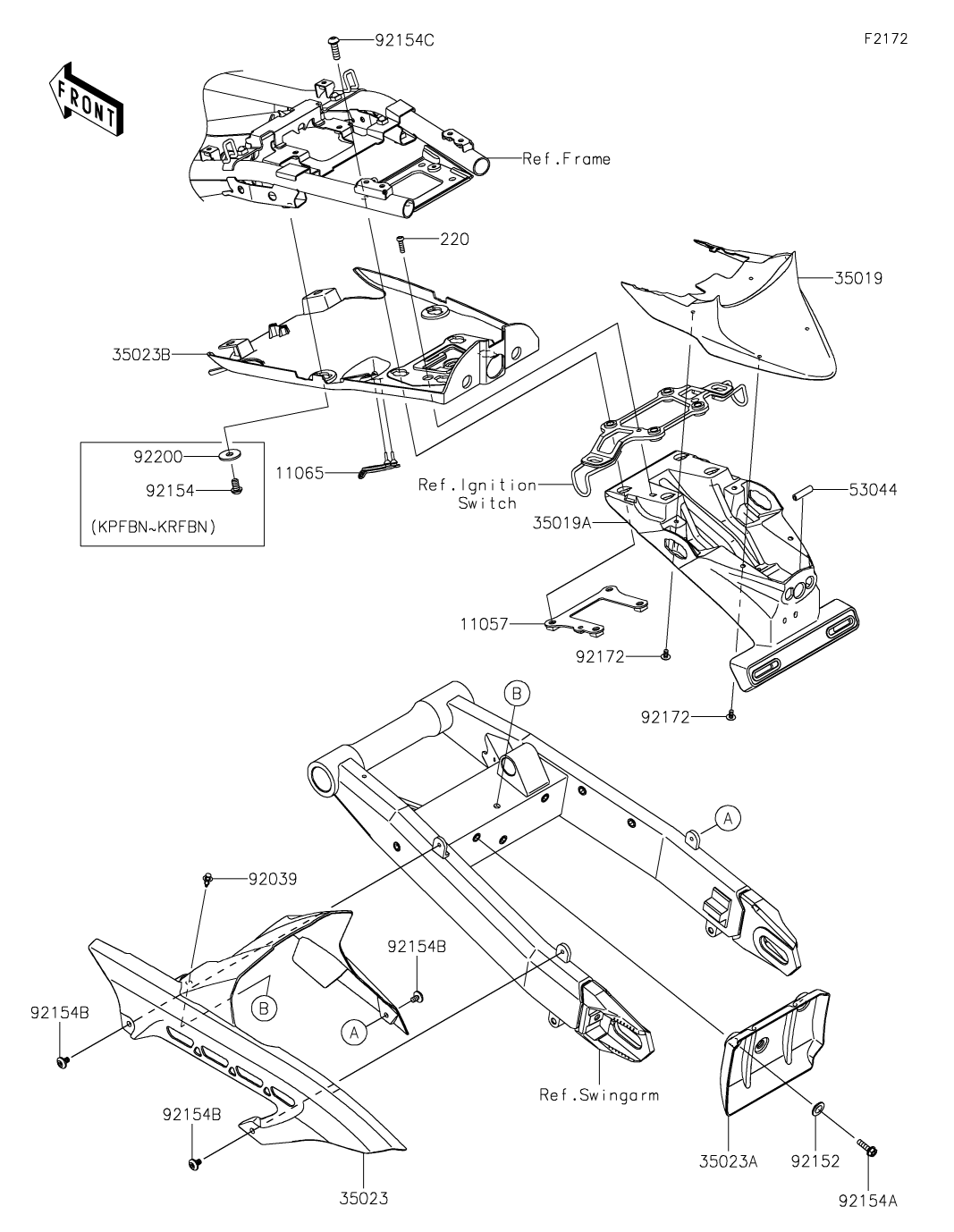 F2172

FRONT

92154C

Ref.Frame

220

35019

35023B

92200

92154

(KPFBN~KRFBN)

11065

Ref.Ignition Switch

53044

35019A

11057

92172

92172

B

A

92039

92154B

92154B

B

A

92154B

Ref.Swingarm

35023

35023A

92152

92154A