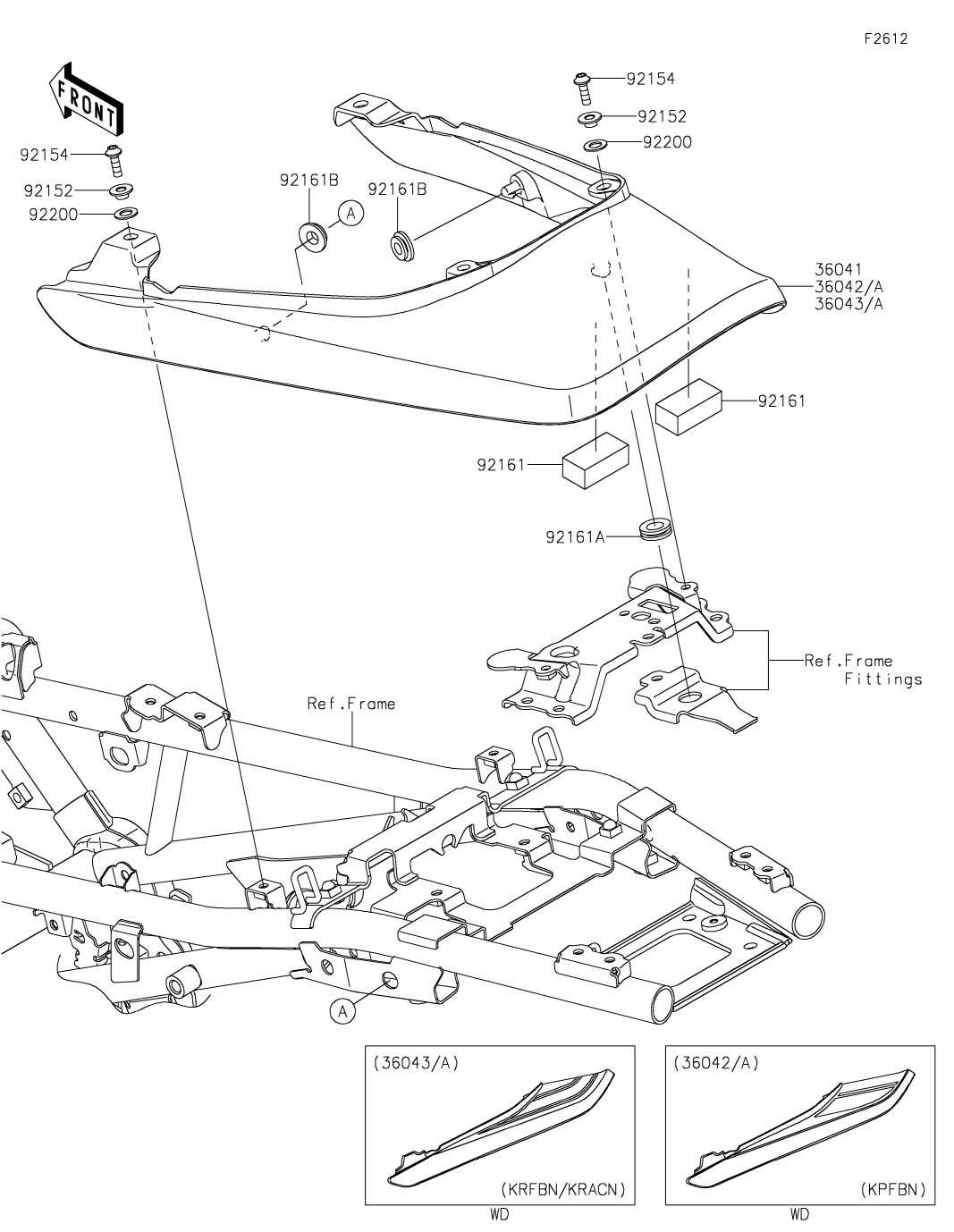 F2612

FRONT

92154
92152
92200

92154
92152
92200

92161B
A
92161B

36041
36042/A
36043/A

92161

92161

92161A

Ref.Frame
Fittings

Ref.Frame

A

(36043/A)
(KRFBN/KRACN)
WD

(36042/A)
(KPFBN)
WD