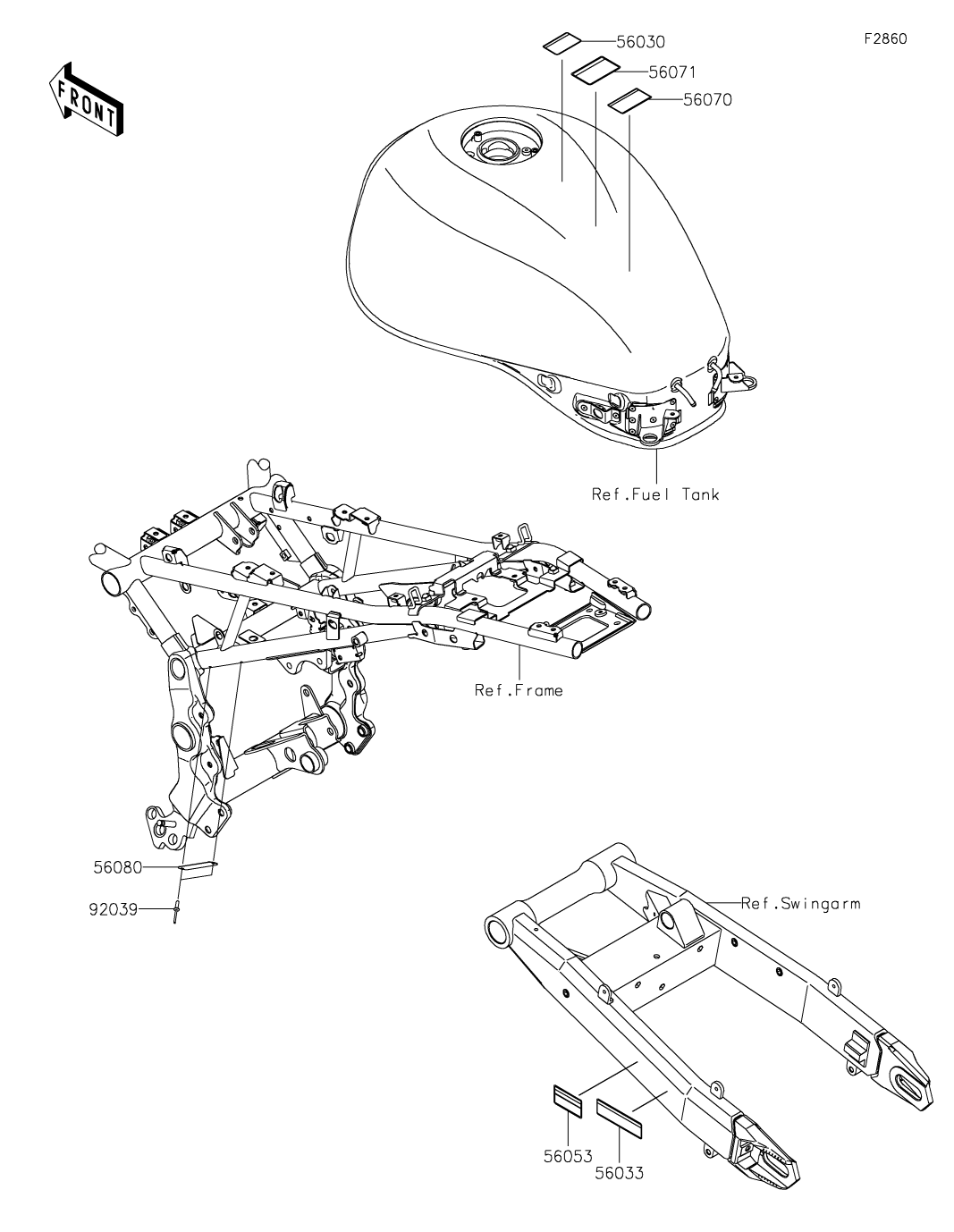 FRONT

F2860

56030
56071
56070

Ref.Fuel Tank

Ref.Frame

56080
92039

Ref.Swingarm

56053
56033