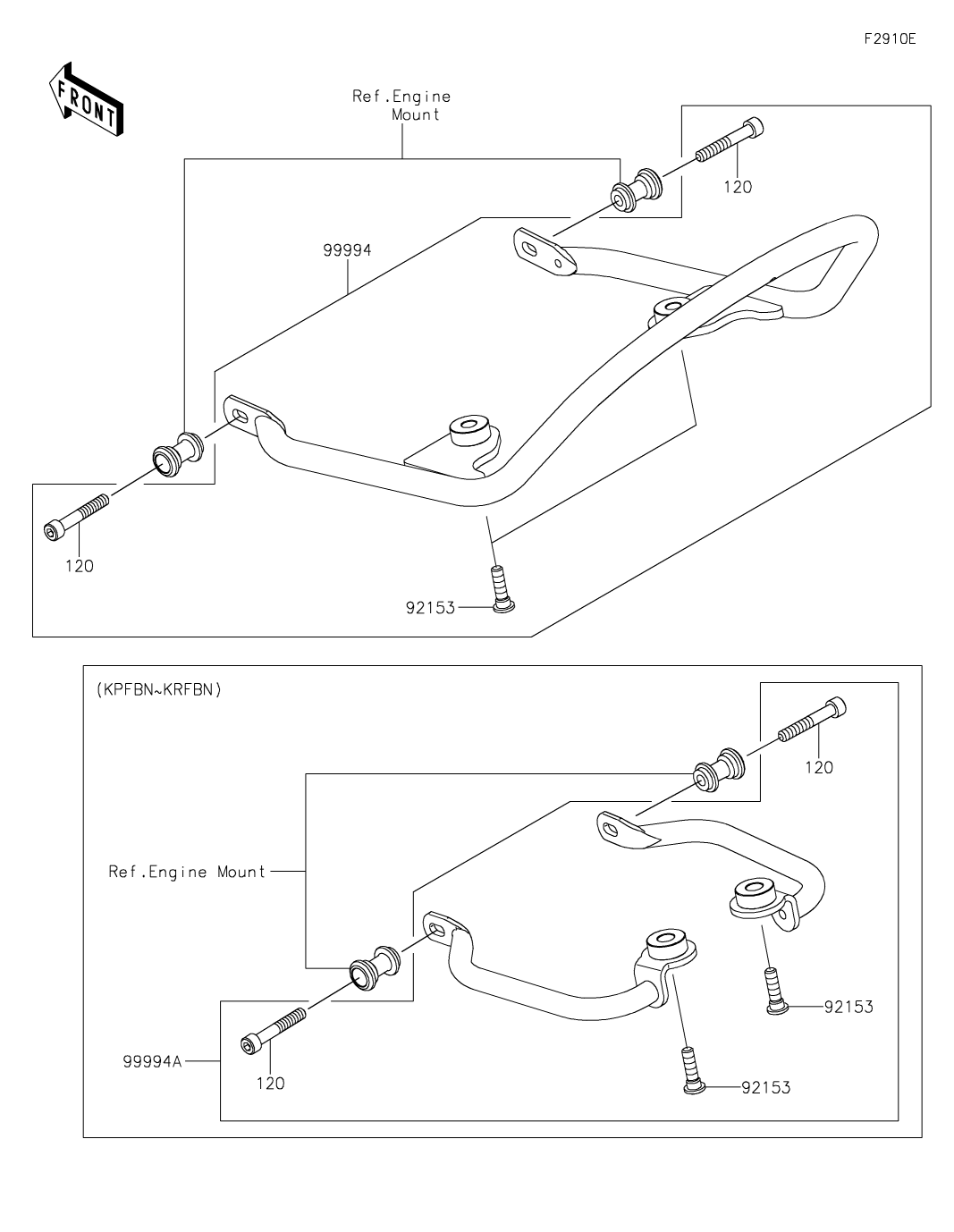 F2910E

FRONT

Ref.Engine Mount

120

99994

120

92153

(KPFBN~KRFBN)

120

Ref.Engine Mount

92153

99994A

120

92153