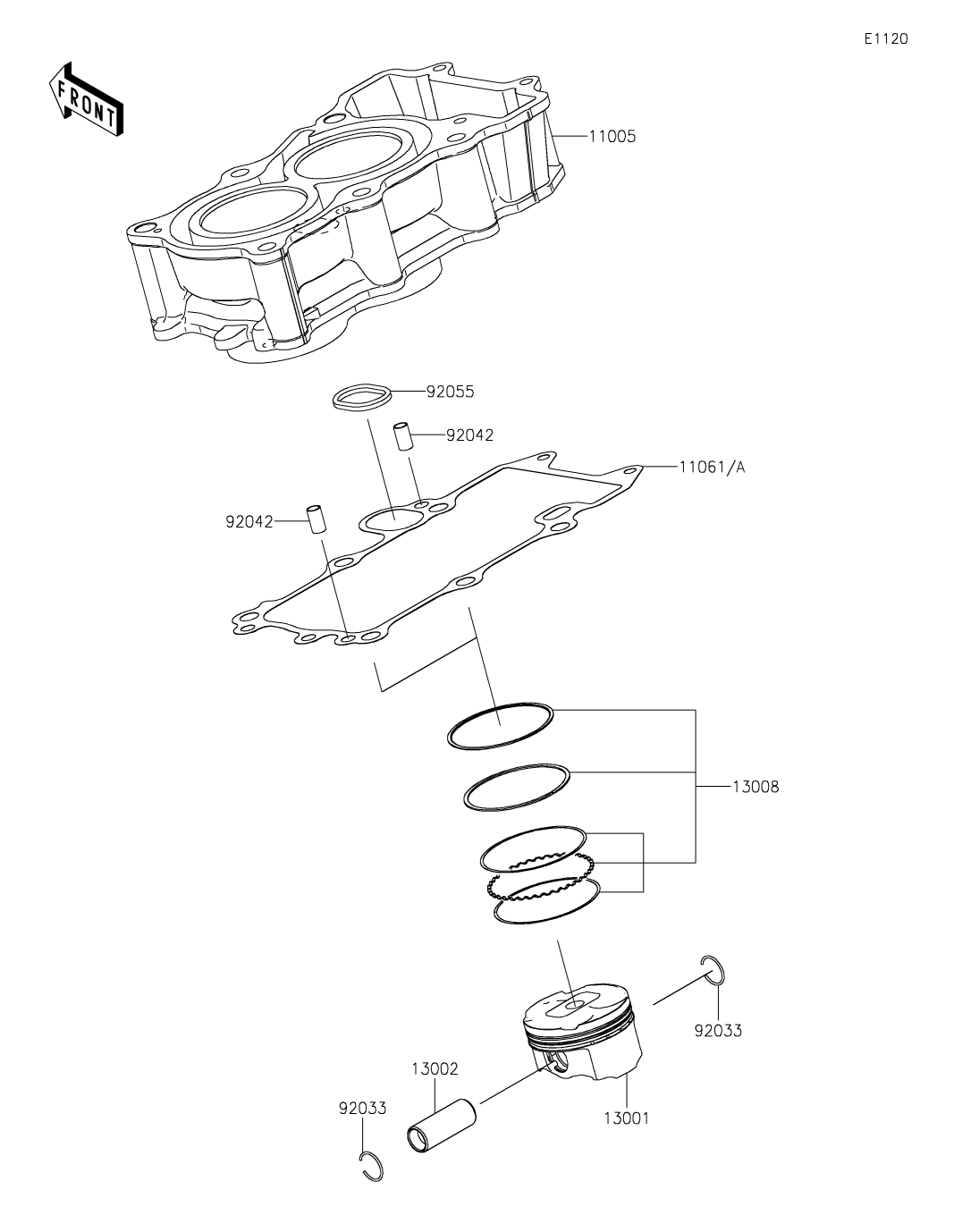 E1120

FRONT

11005

92055

92042

11061/A

92042

13008

92033

13002

92033

13001