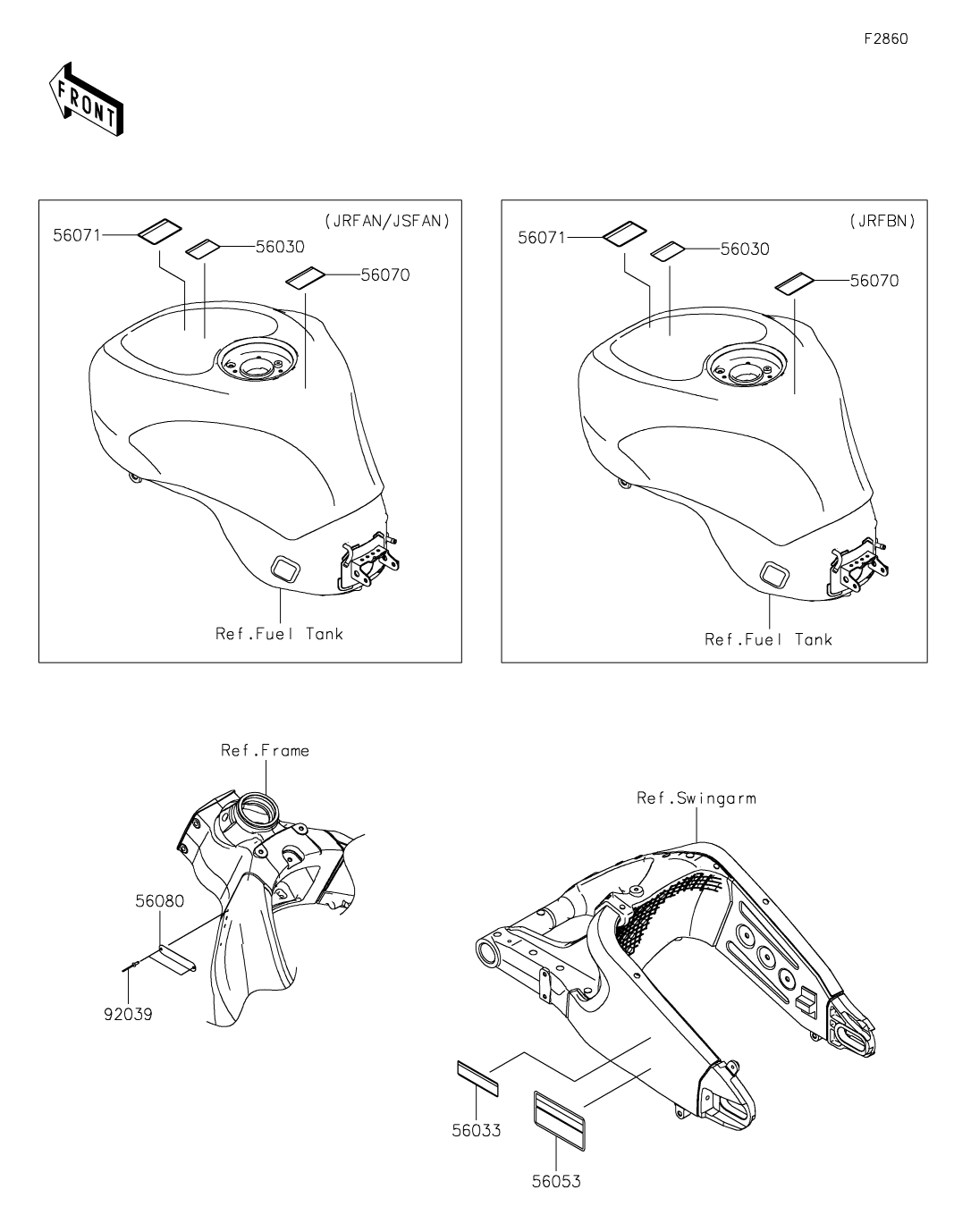 F2860

FRONT

(JRFAN/JSFAN)

56071

56030

56070

Ref.Fuel Tank

(JRFBN)

56071

56030

56070

Ref.Fuel Tank

Ref.Frame

56080

92039

Ref.Swingarm

56033

56053