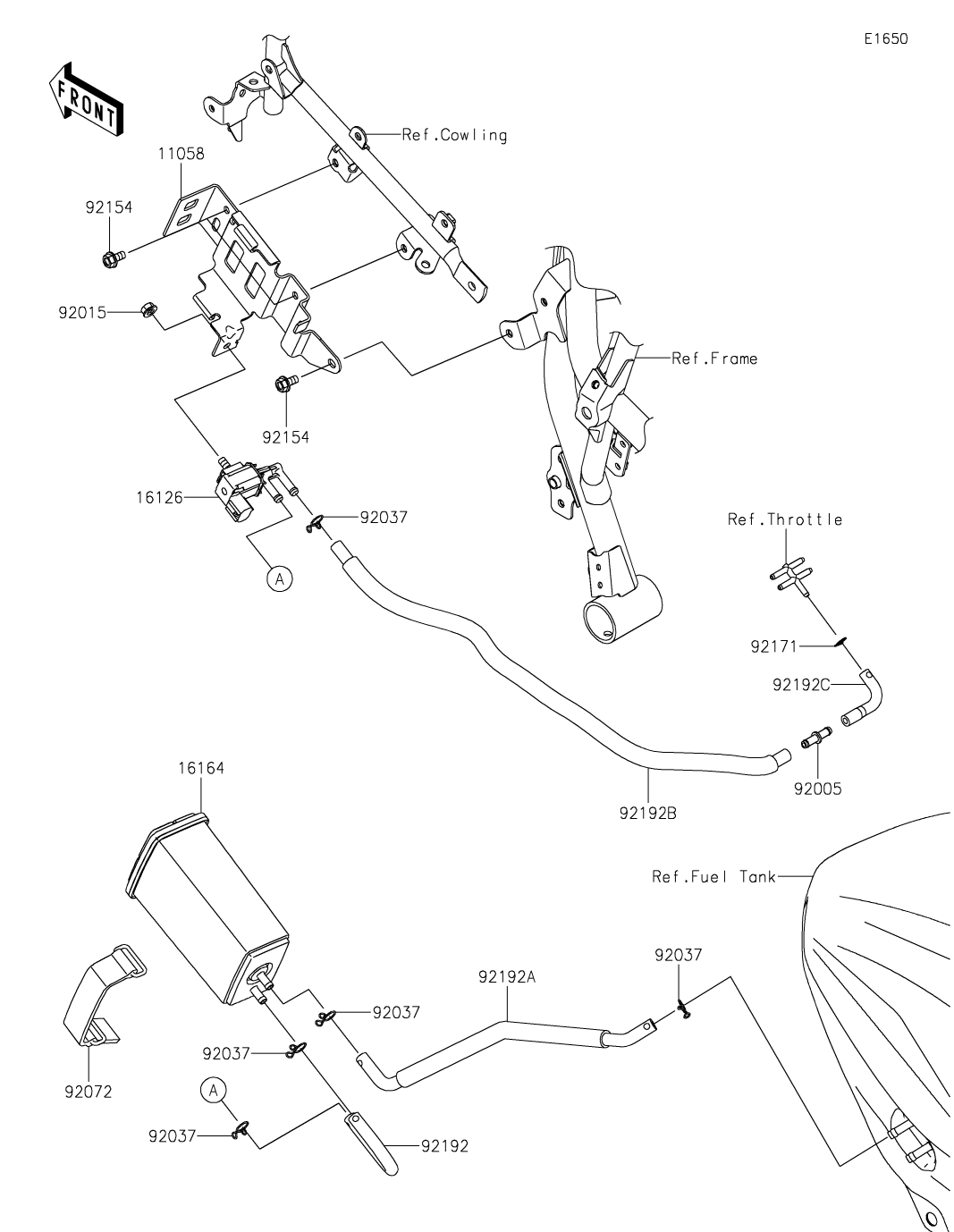 E1650

FRONT

Ref.Cowling

11058

92154

92015

92154

Ref.Frame

16126

92037

A

Ref.Throttle

92171

92192C

92005

92192B

16164

Ref.Fuel Tank

92037

92192A

92037

92037

92072

A

92037

92192