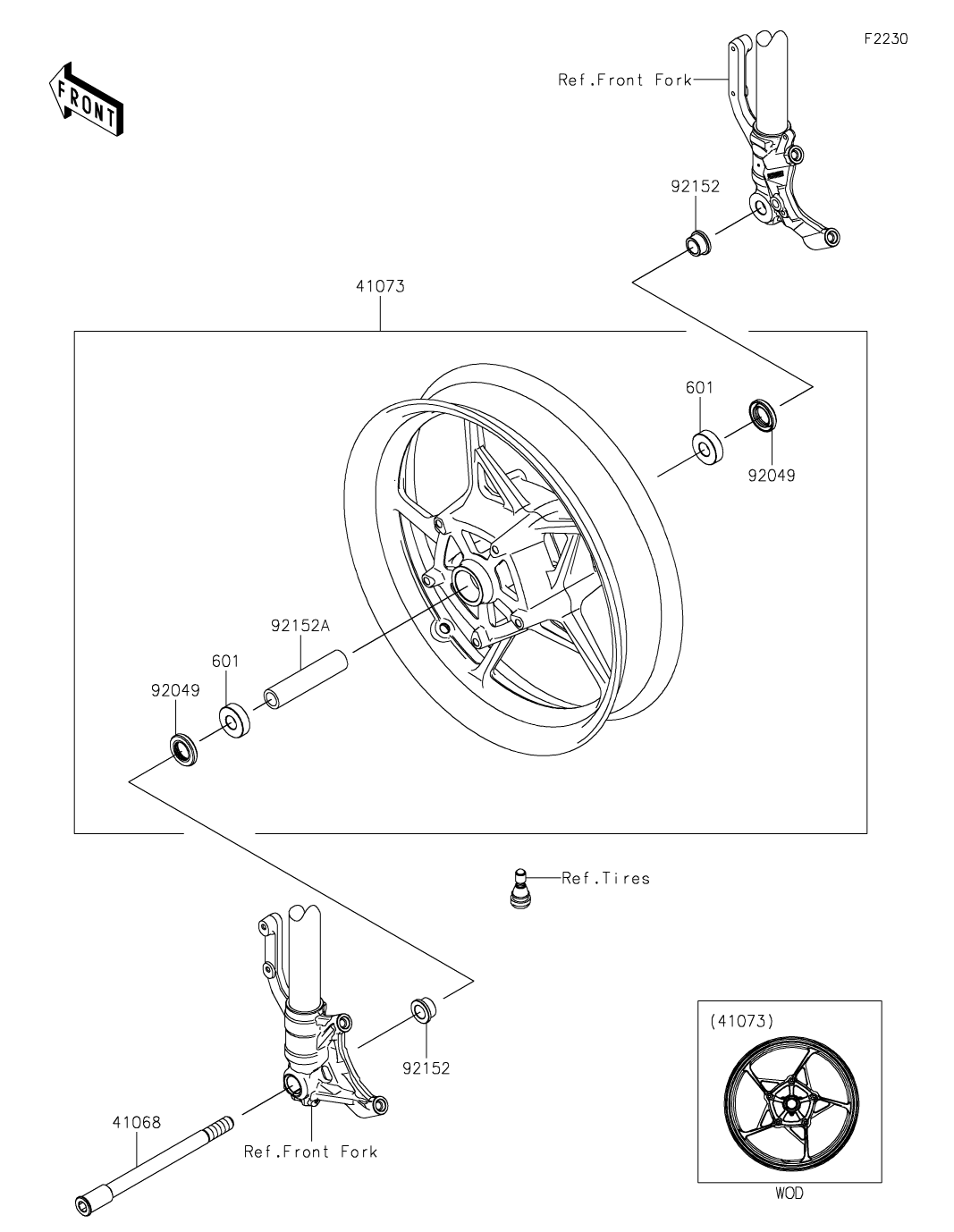 F2230

FRONT

Ref.Front Fork

92152

41073

601

92049

92152A

601

92049

Ref.Tires

92152

41068

Ref.Front Fork

(41073)

WOD