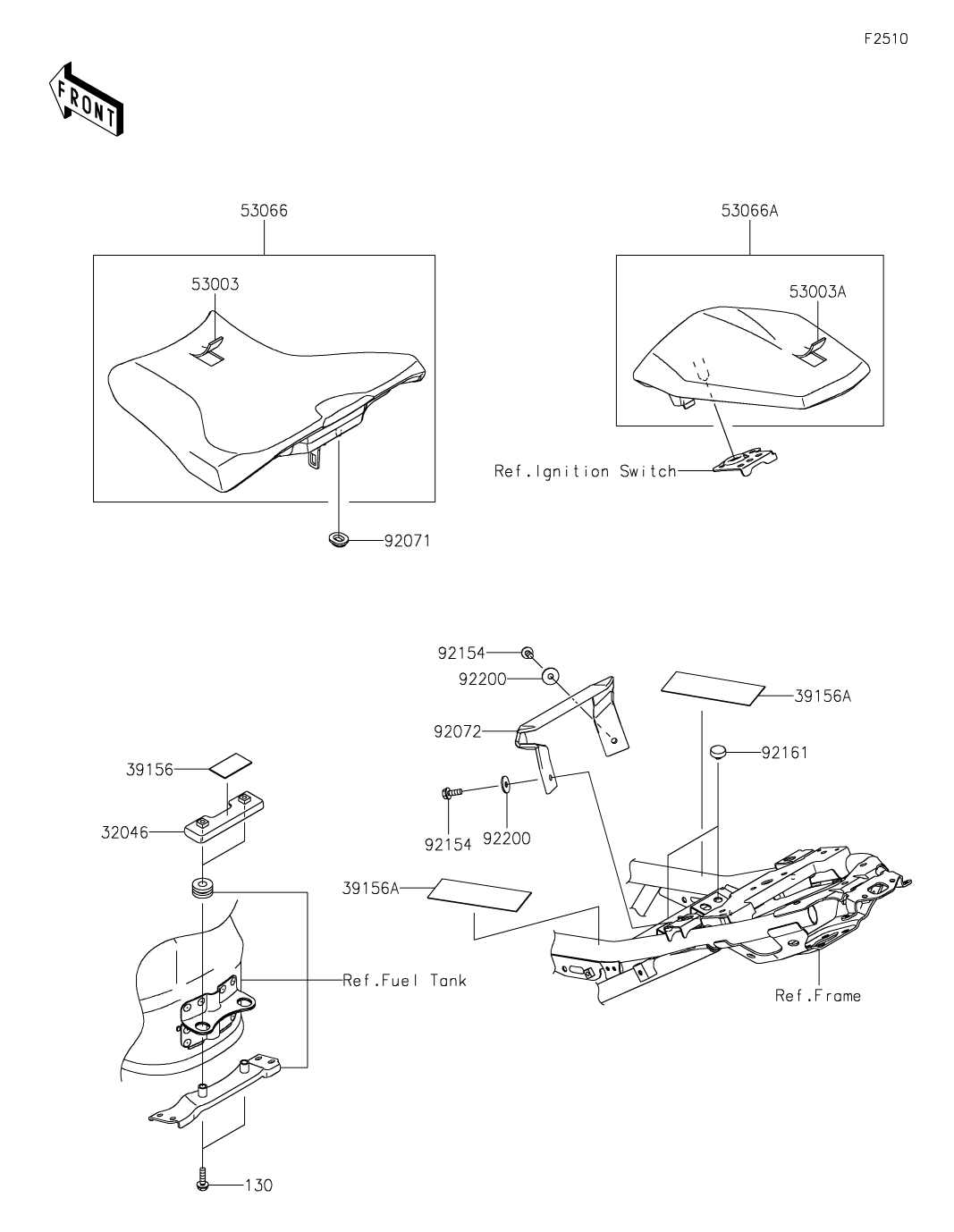 F2510

FRONT

53066

53003

92071

53066A

53003A

Ref.Ignition Switch

92154
92200
92072
39156A
92161
92154
92200
39156A
Ref.Frame

39156
32046
Ref.Fuel Tank
130