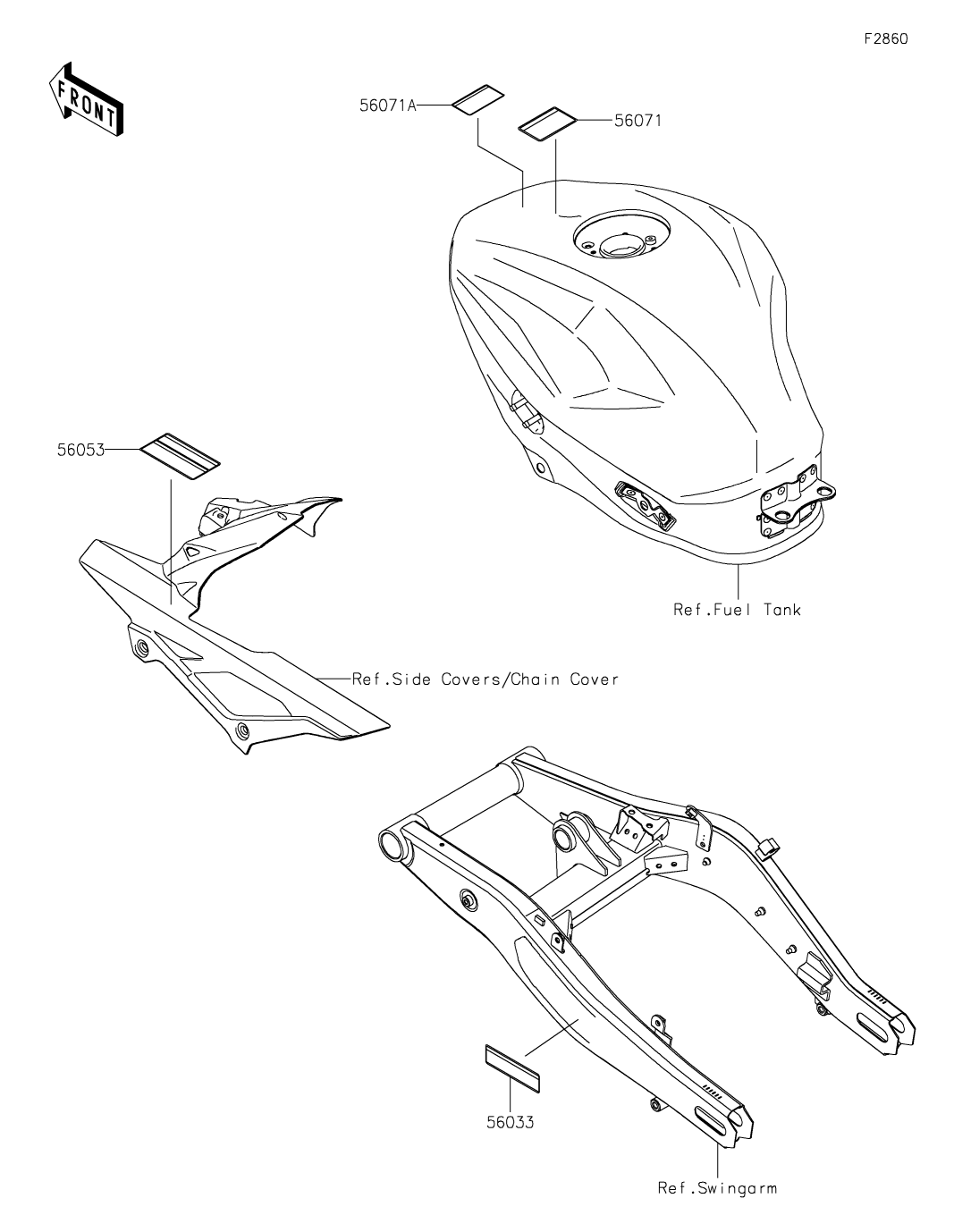 F2860

FRONT

56071A

56071

56053

Ref.Fuel Tank

Ref.Side Covers/Chain Cover

56033

Ref.Swingarm