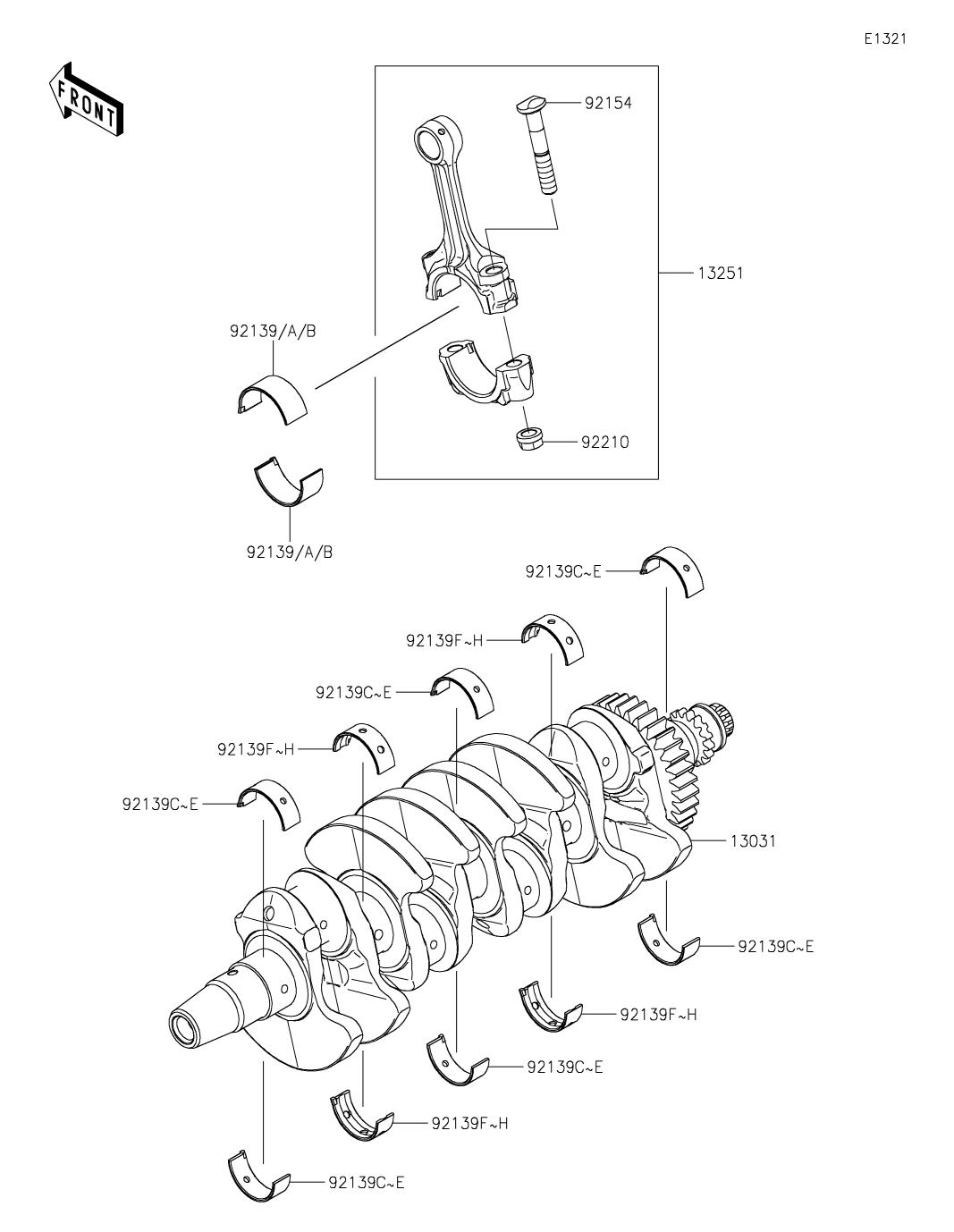 E1321

FRONT

92154

13251

92139/A/B

92210

92139/A/B

92139C~E

92139F~H

92139C~E

92139F~H

92139C~E

13031

92139C~E

92139F~H

92139C~E

92139F~H

92139C~E