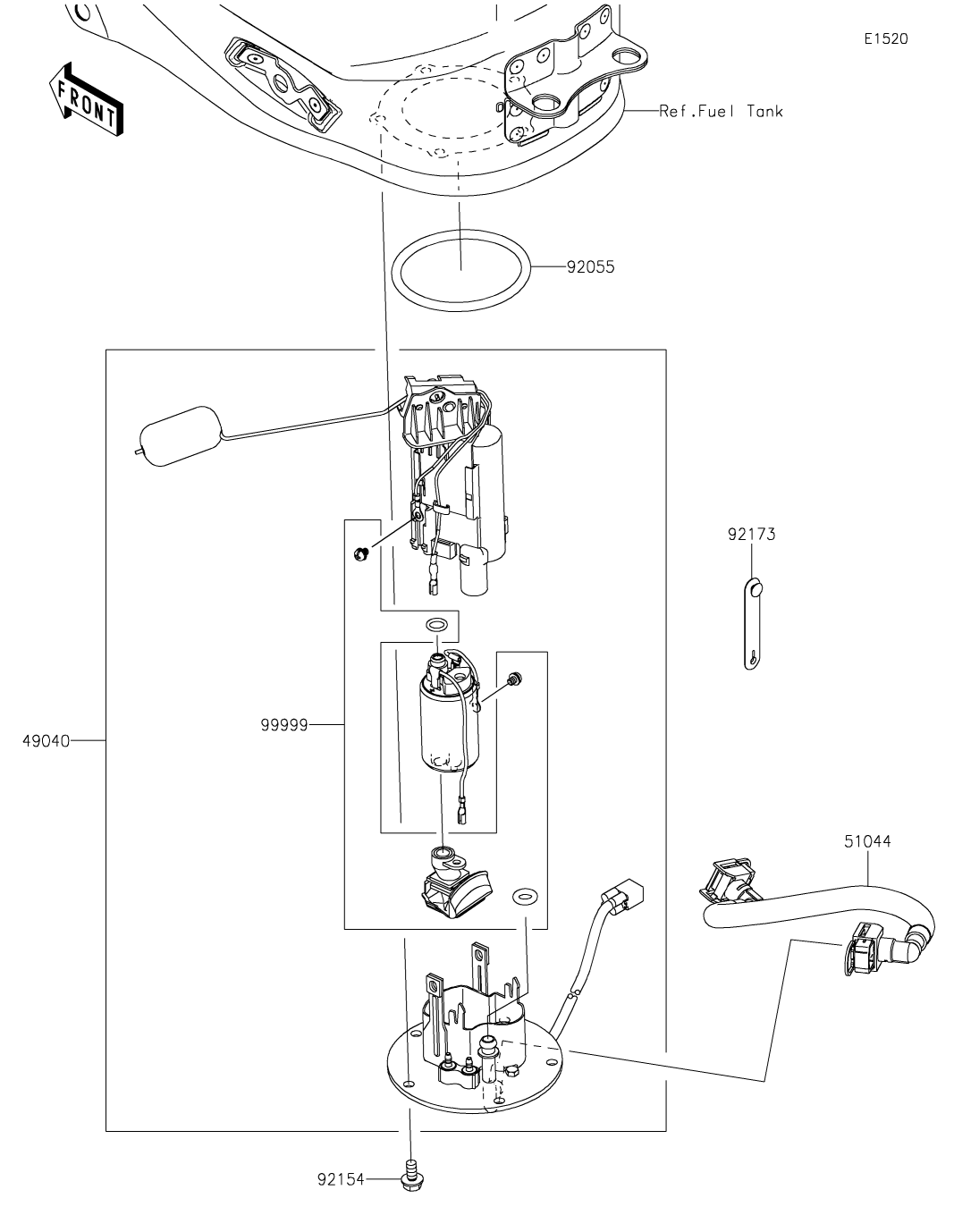 E1520

FRONT

Ref.Fuel Tank

92055

92173

99999

49040

51044

92154