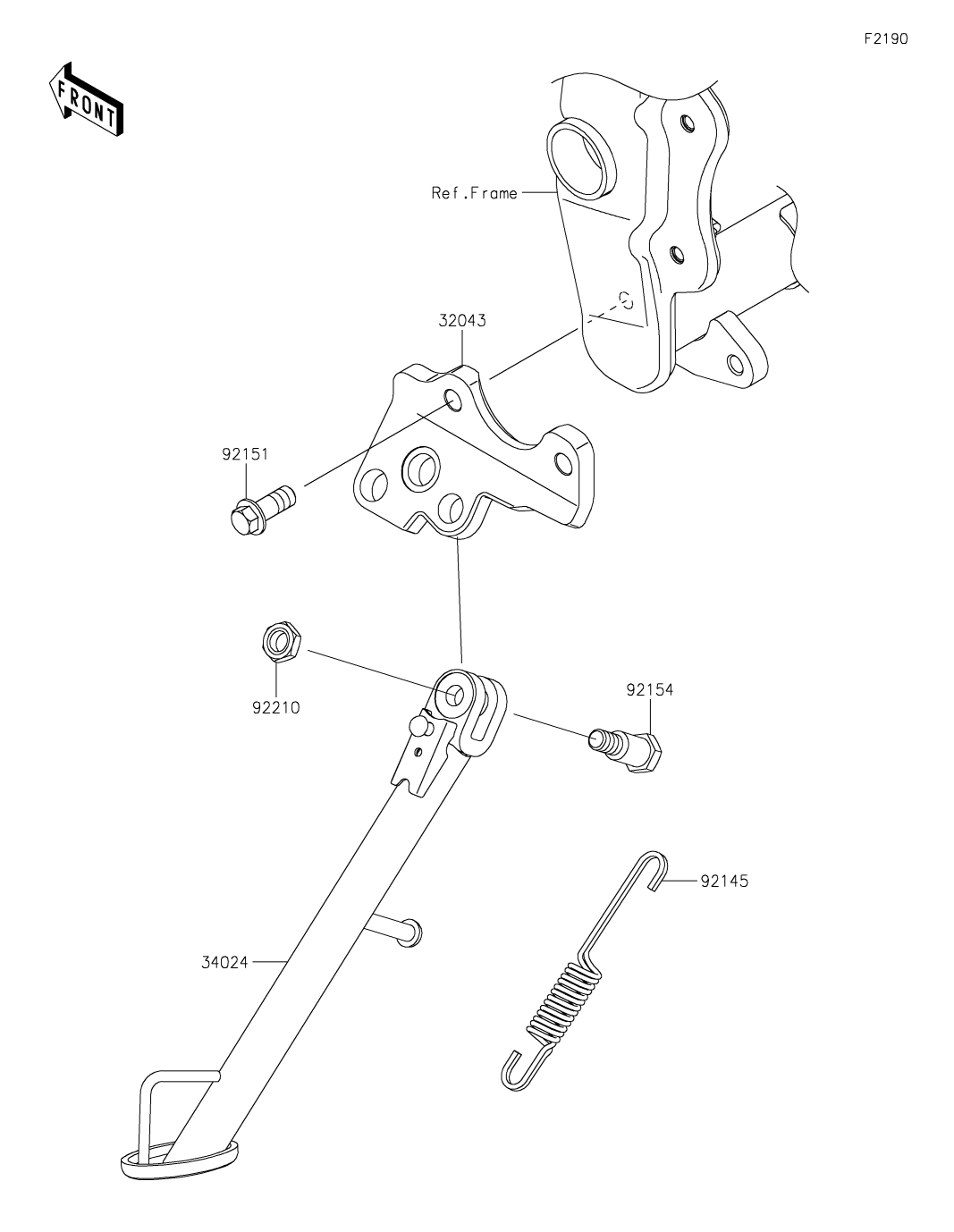 F2190

FRONT

Ref.Frame

32043

92151

92210

92154

92145

34024