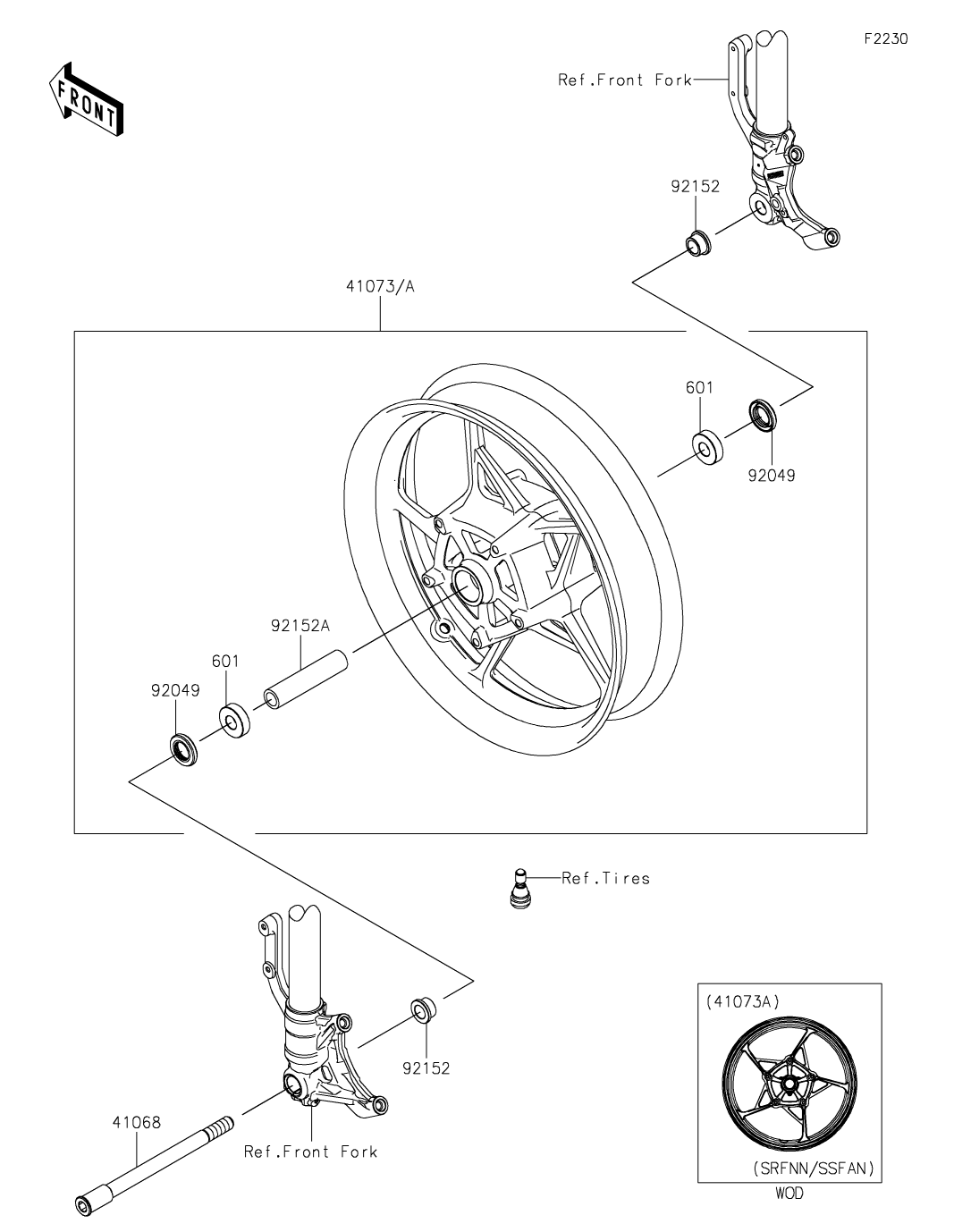 F2230

FRONT

Ref.Front Fork

92152

41073/A

601

92049

92152A

601

92049

Ref.Tires

92152

41068

Ref.Front Fork

(41073A)

(SRFNN/SSFAN)

WOD