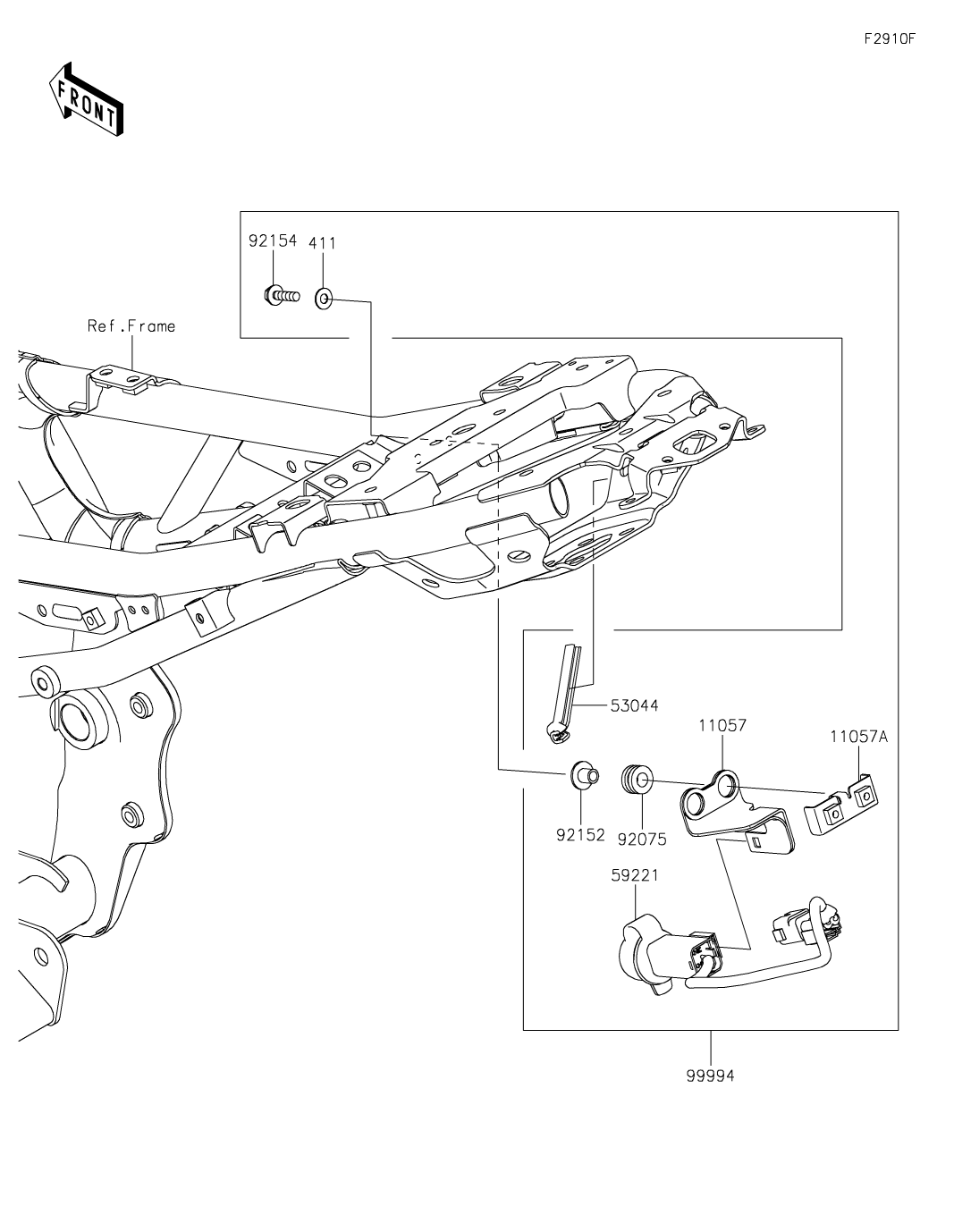 F2910F

FRONT

92154
411

Ref.Frame

53044

11057

11057A

92152
92075

59221

99994