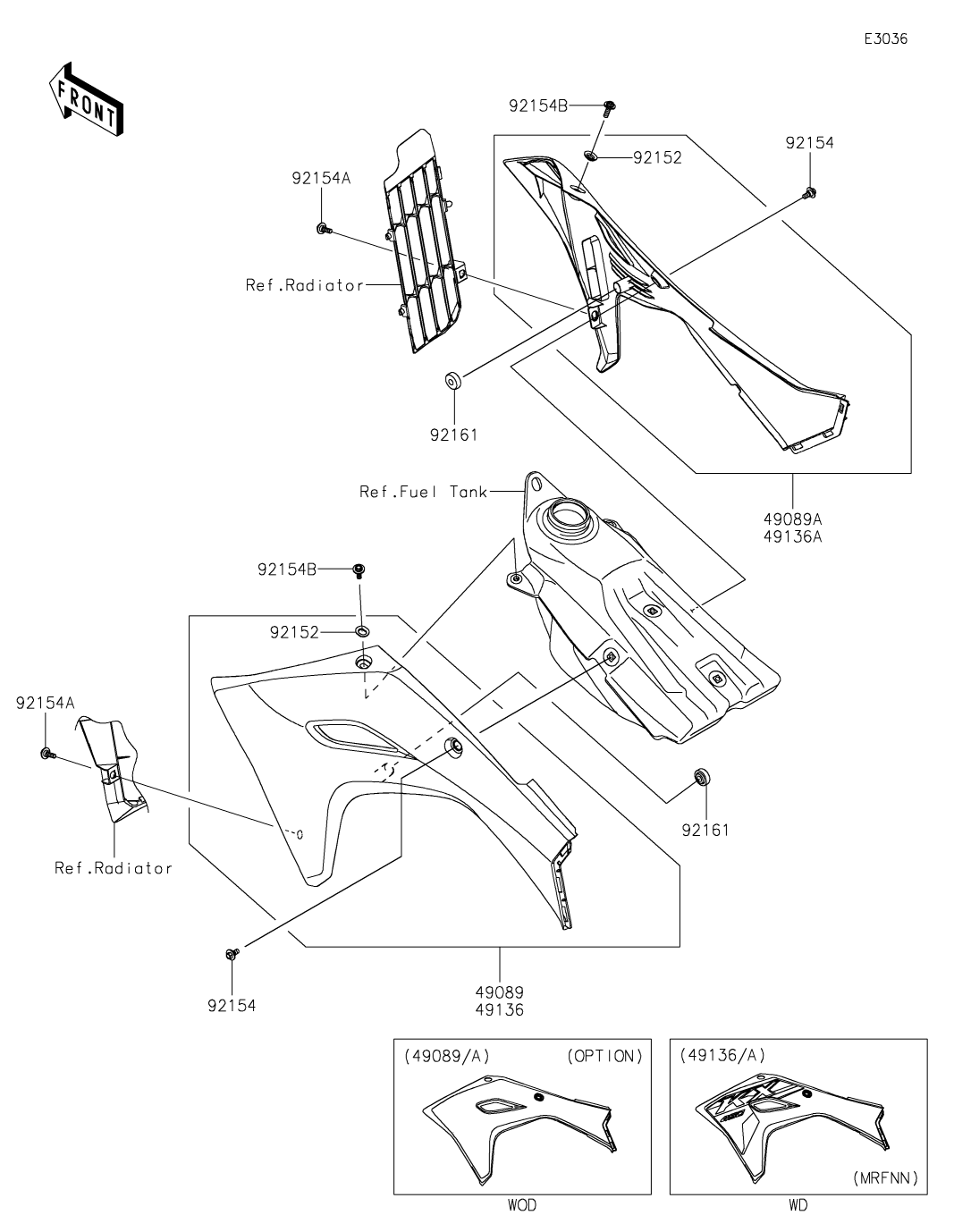 E3036

FRONT

92154B

92152

92154

92154A

Ref.Radiator

92161

49089A
49136A

Ref.Fuel Tank

92154B

92152

92154A

Ref.Radiator

92161

92154

49089
49136

(49089/A) (OPTION)

WOD

(49136/A)

(MRFNN)

WD