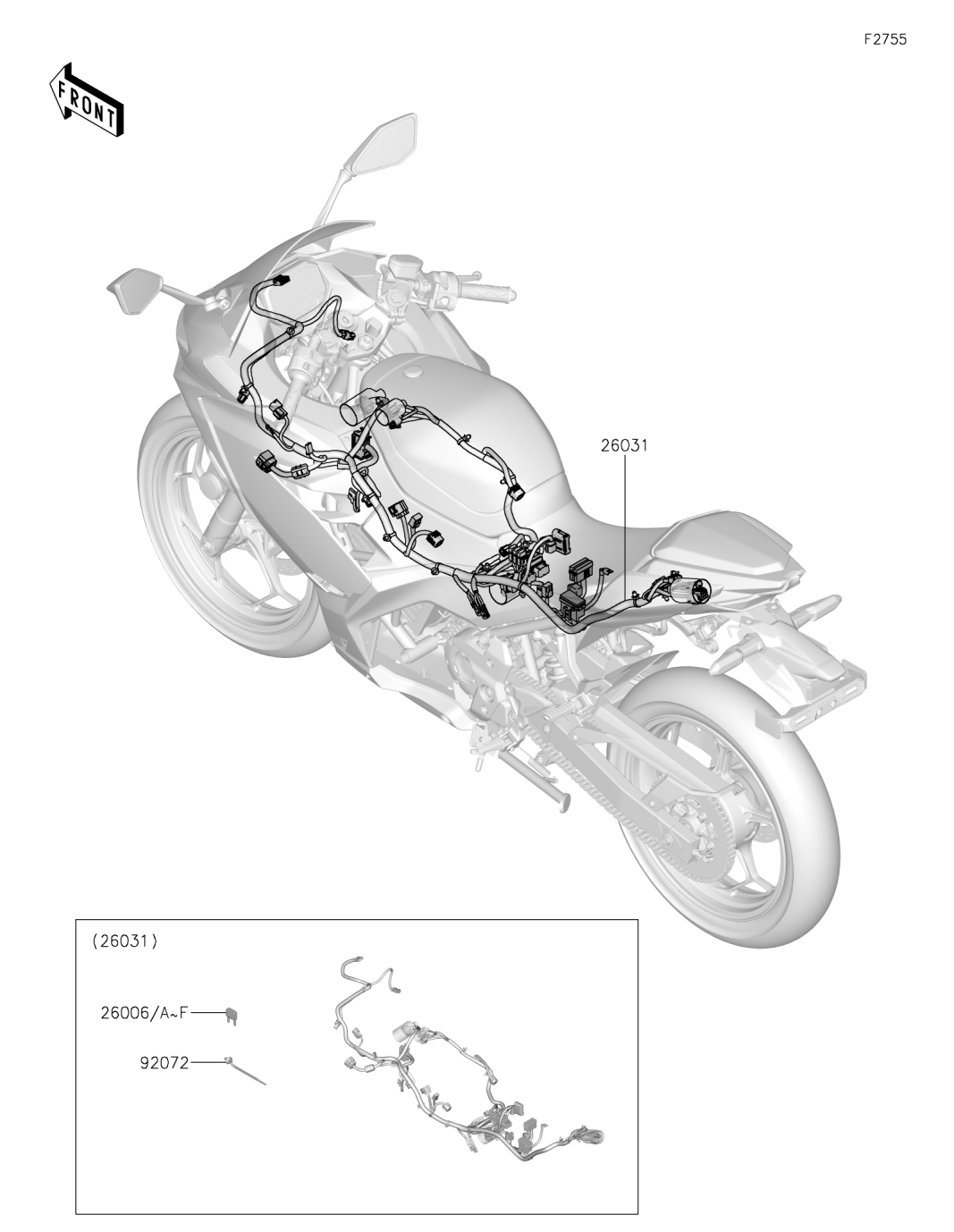 F2755

FRONT

26031

(26031)

26006/A~F

92072