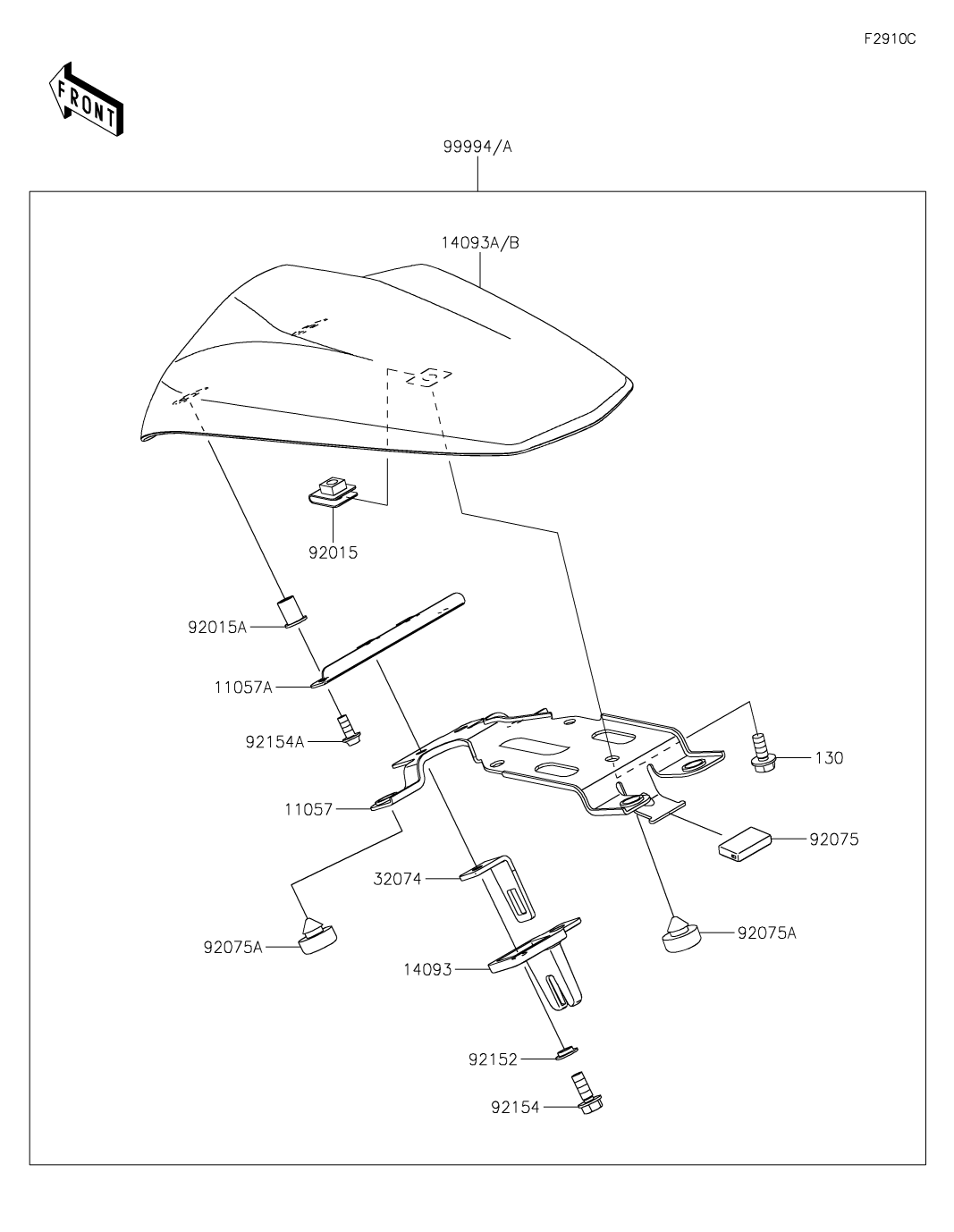 F2910C

FRONT

99994/A

14093A/B

92015

92015A

11057A

92154A

130

11057

92075

32074

92075A

92075A

14093

92152

92154