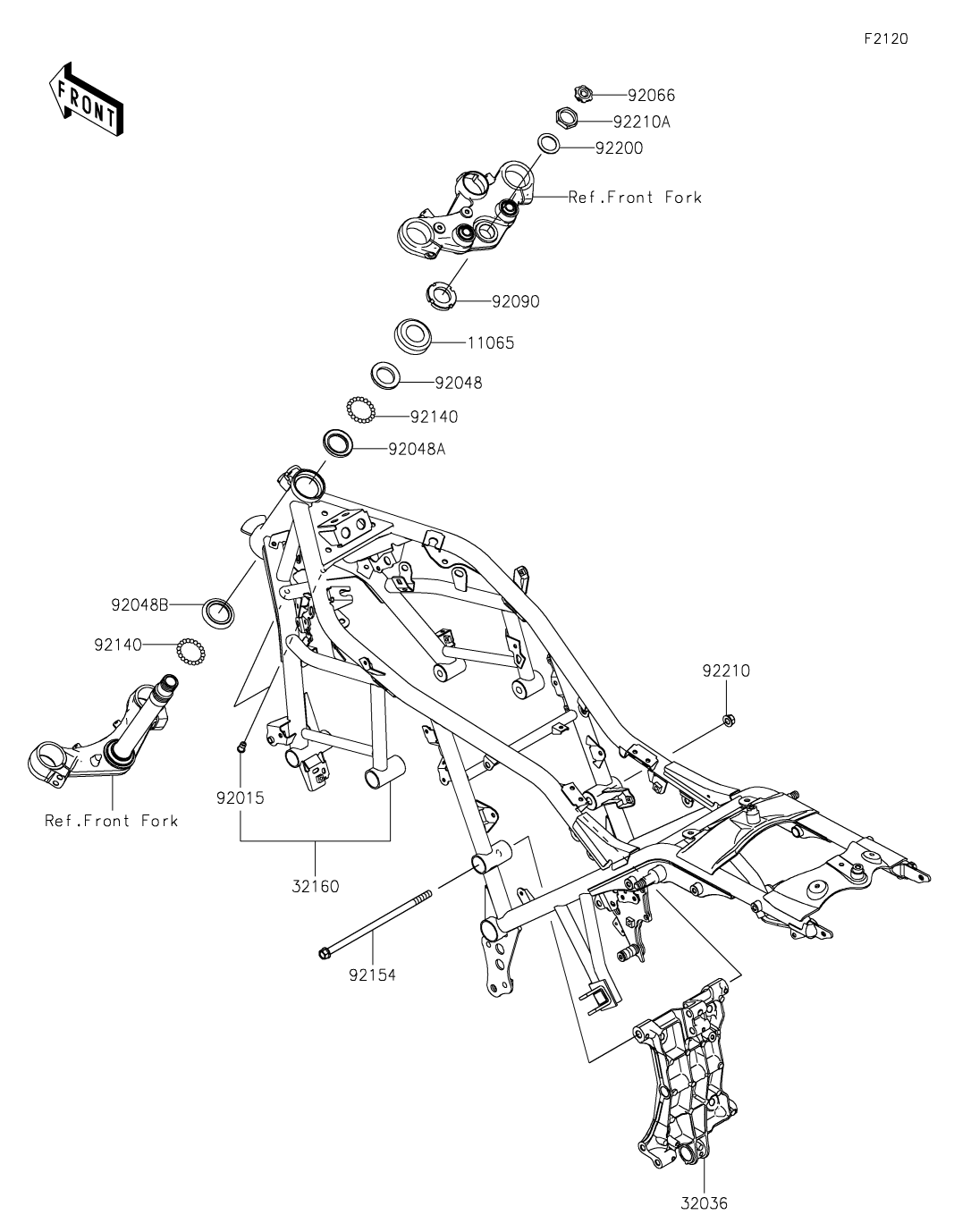 F2120

FRONT

92066
92210A
92200
Ref.Front Fork
92090
11065
92048
92140
92048A
92048B
92140
92210
92015
Ref.Front Fork
32160
92154
32036