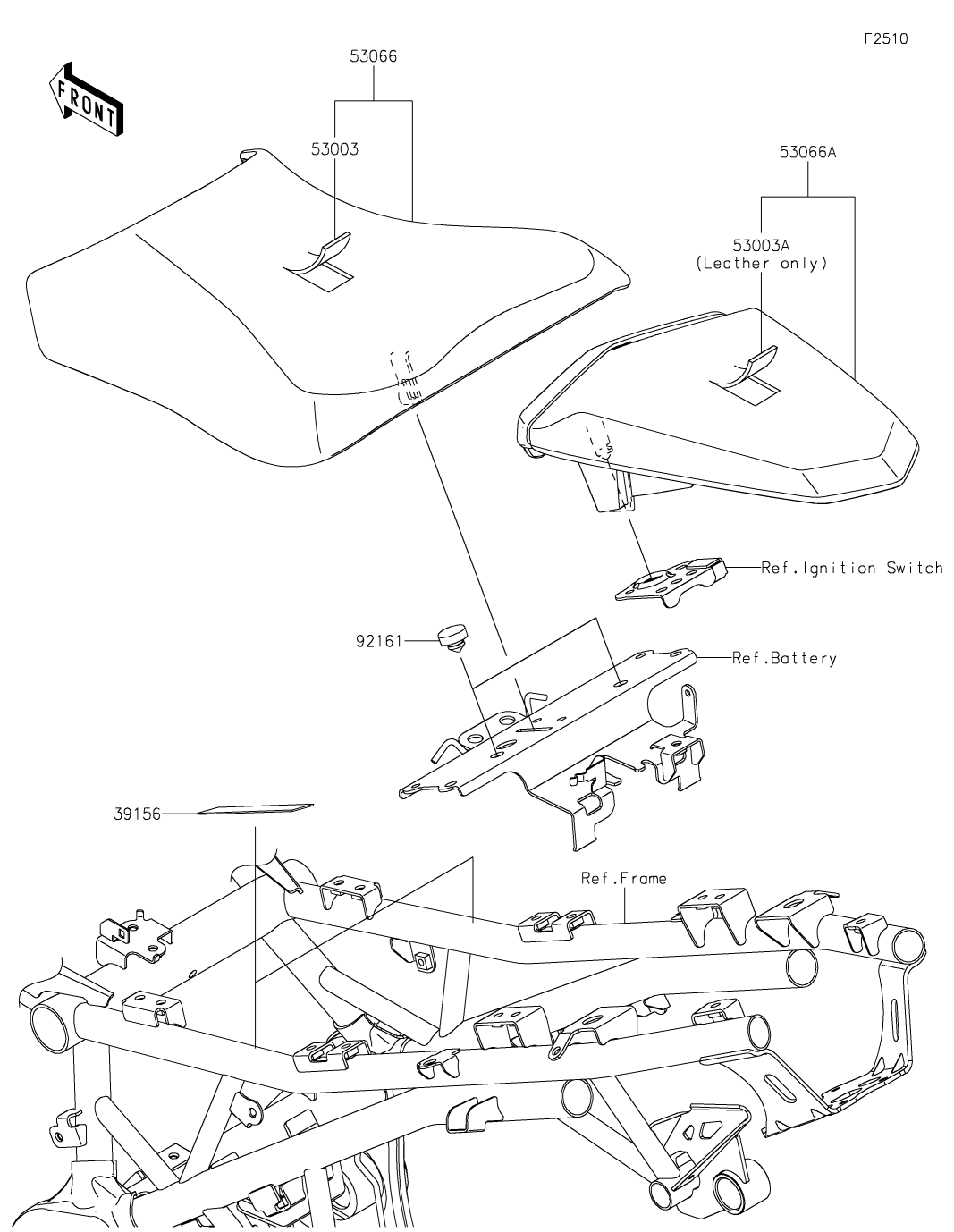 F2510

FRONT

53066

53003

53066A

53003A
(Leather only)

Ref.Ignition Switch

92161

Ref.Battery

39156

Ref.Frame