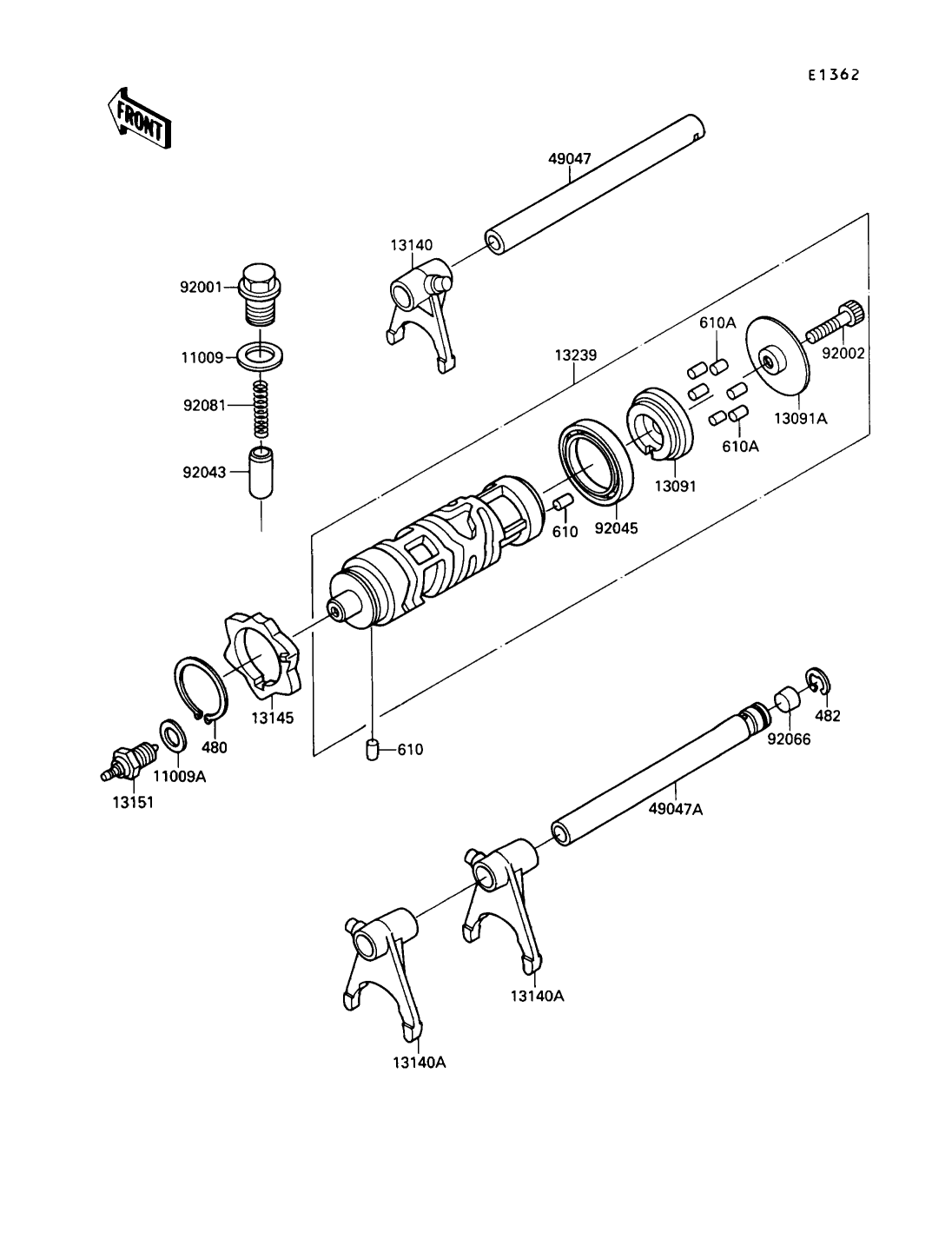 E1362

FRONT

49047

13140

92001

11009

92081

92043

13239

610A

92002

13091A

610A

13091

92045

610

13145

480

11009A

13151

610

482

92066

49047A

13140A

13140A