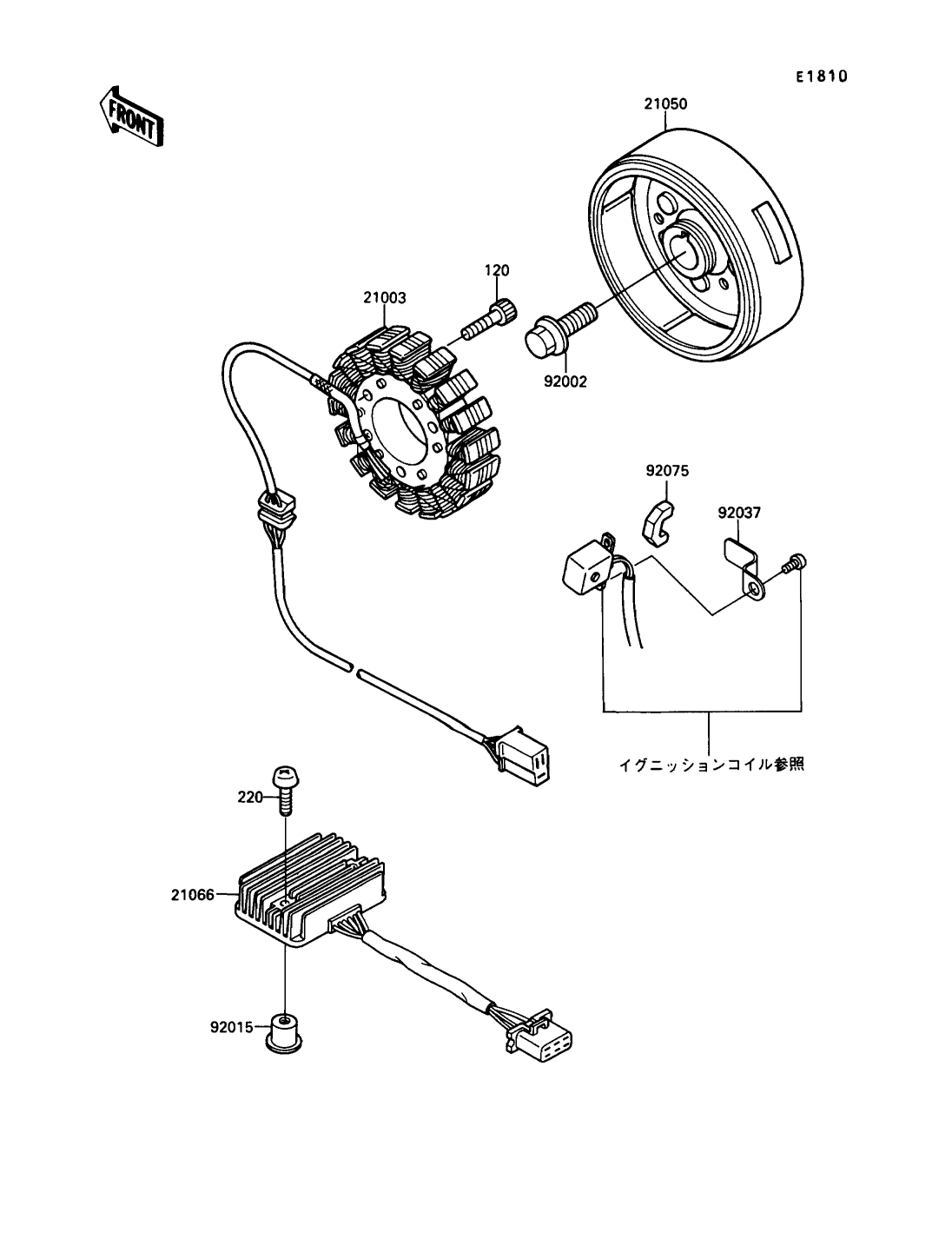 E1810

FRONT

21050

120

21003

92002

92075

92037

イグニッションコイル参照

220

21066

92015