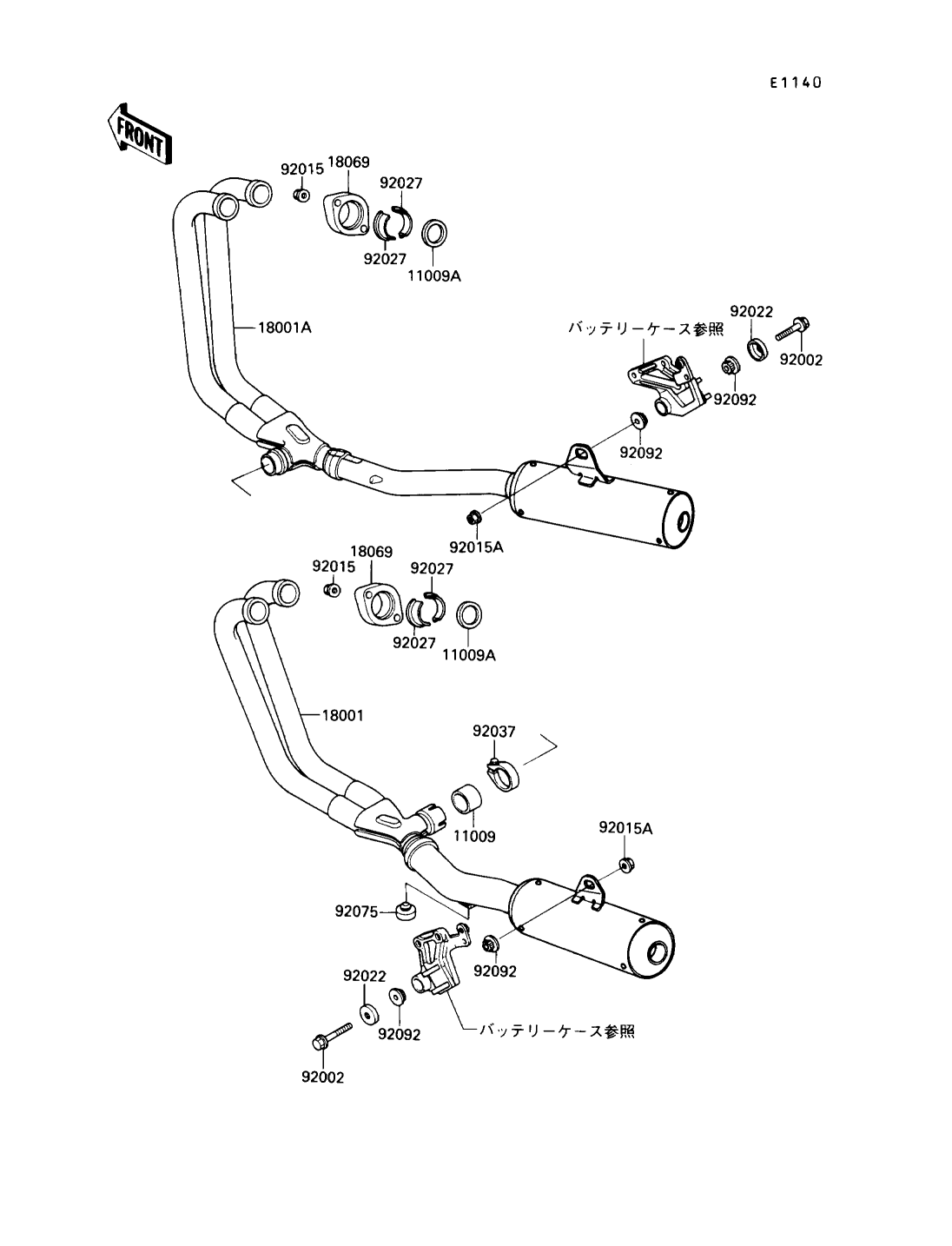 E1140

FRONT

92015
18069
92027
92027
11009A
18001A
バッテリーケース参照
92022
92002
92092
92092
92015A
18069
92015
92027
92027
11009A
18001
92037
11009
92015A
92075
92092
92022
92092
バッテリーケース参照
92002